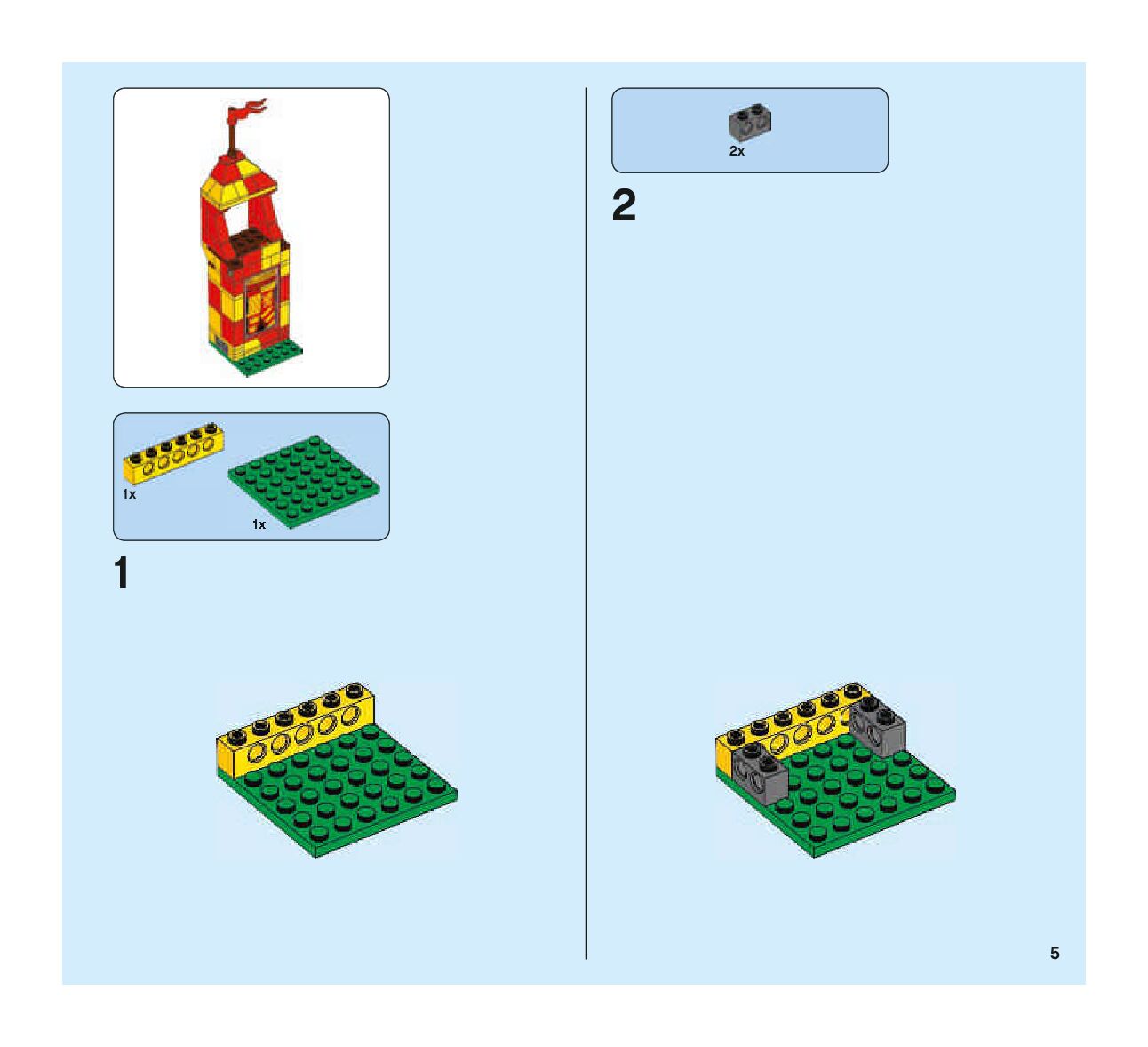 1x

1x

1

2x

2

5