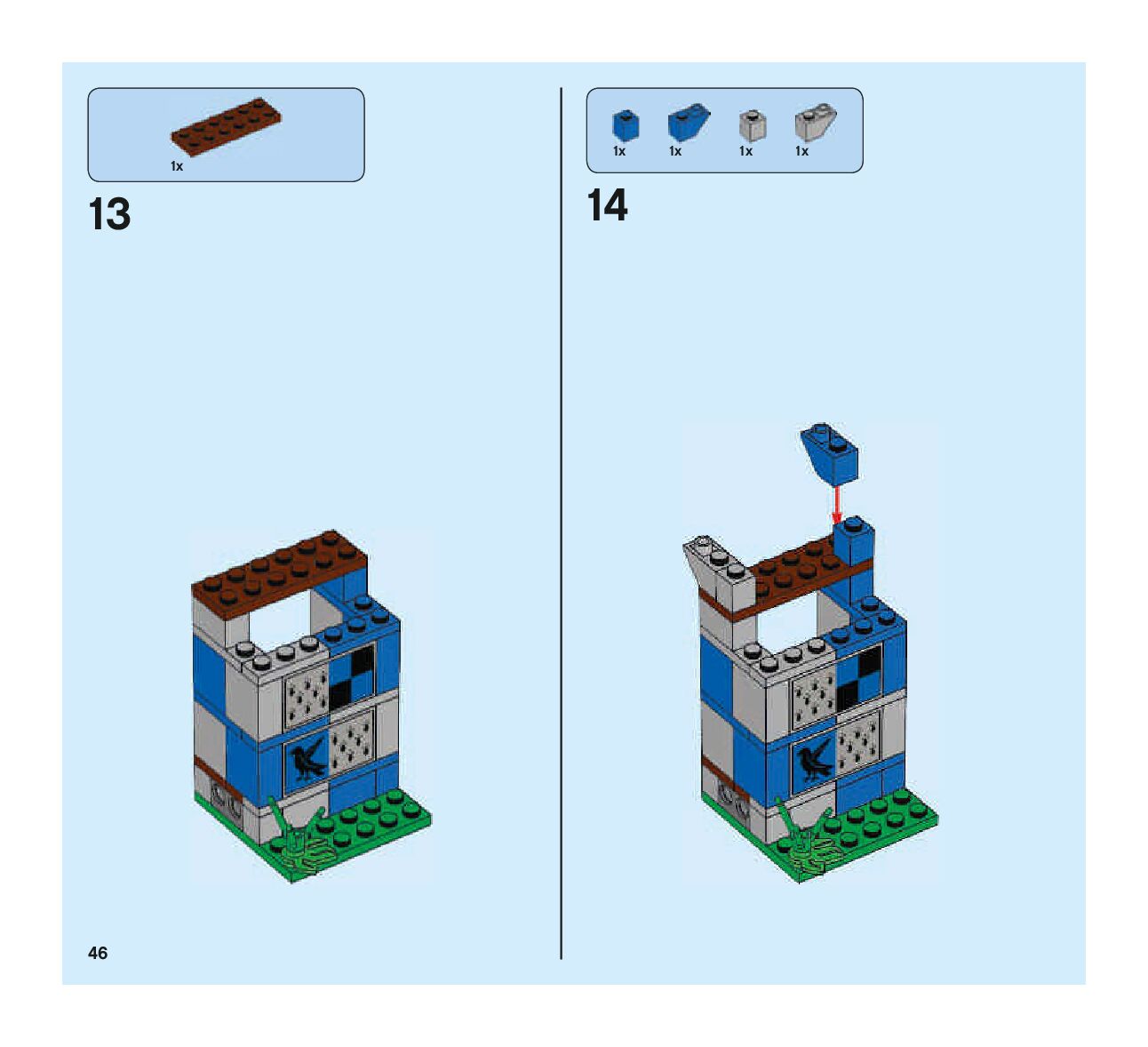 1x

13

1x 1x 1x 1x

14

46