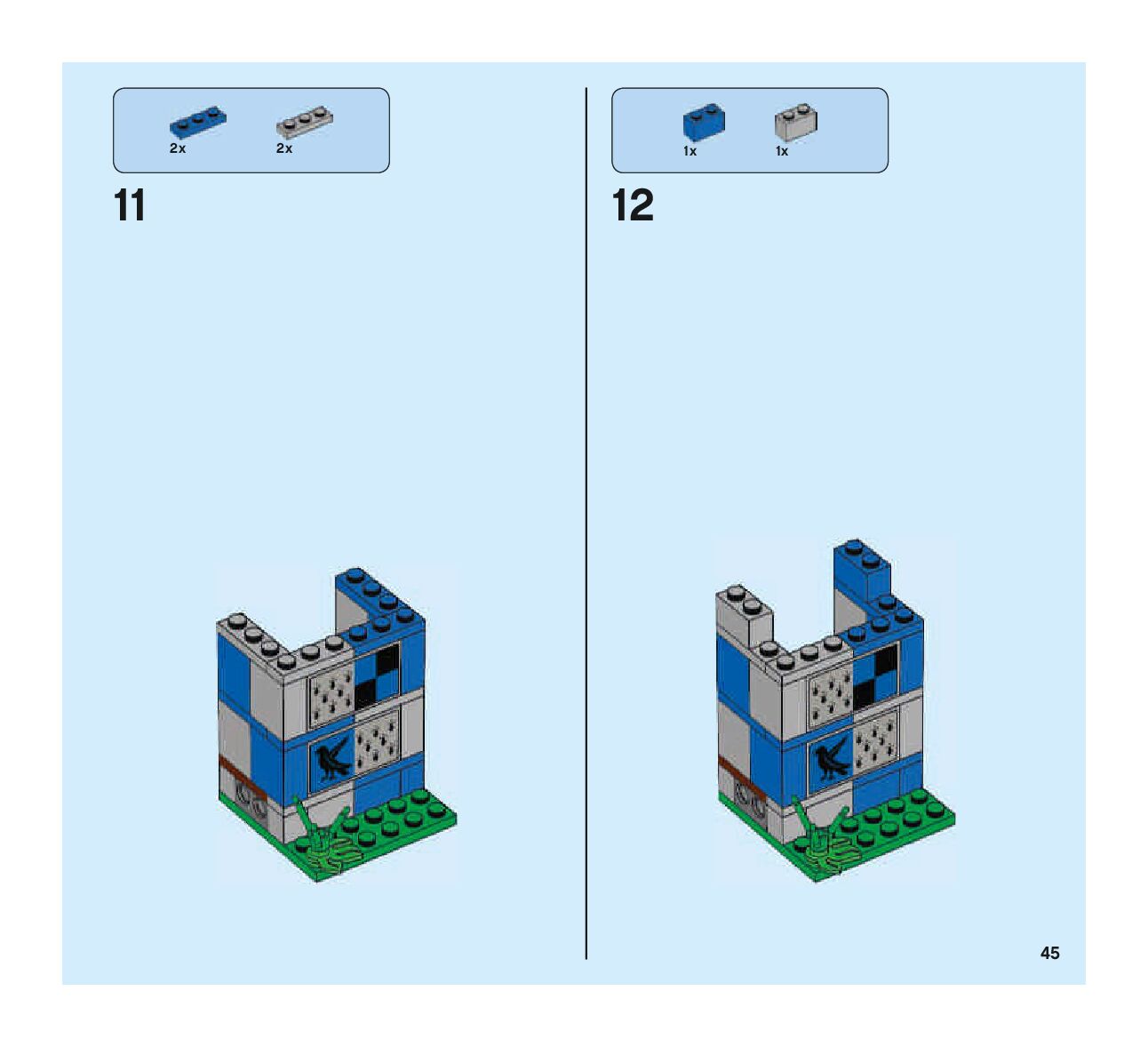 2x 2x

11

1x 1x

12

45