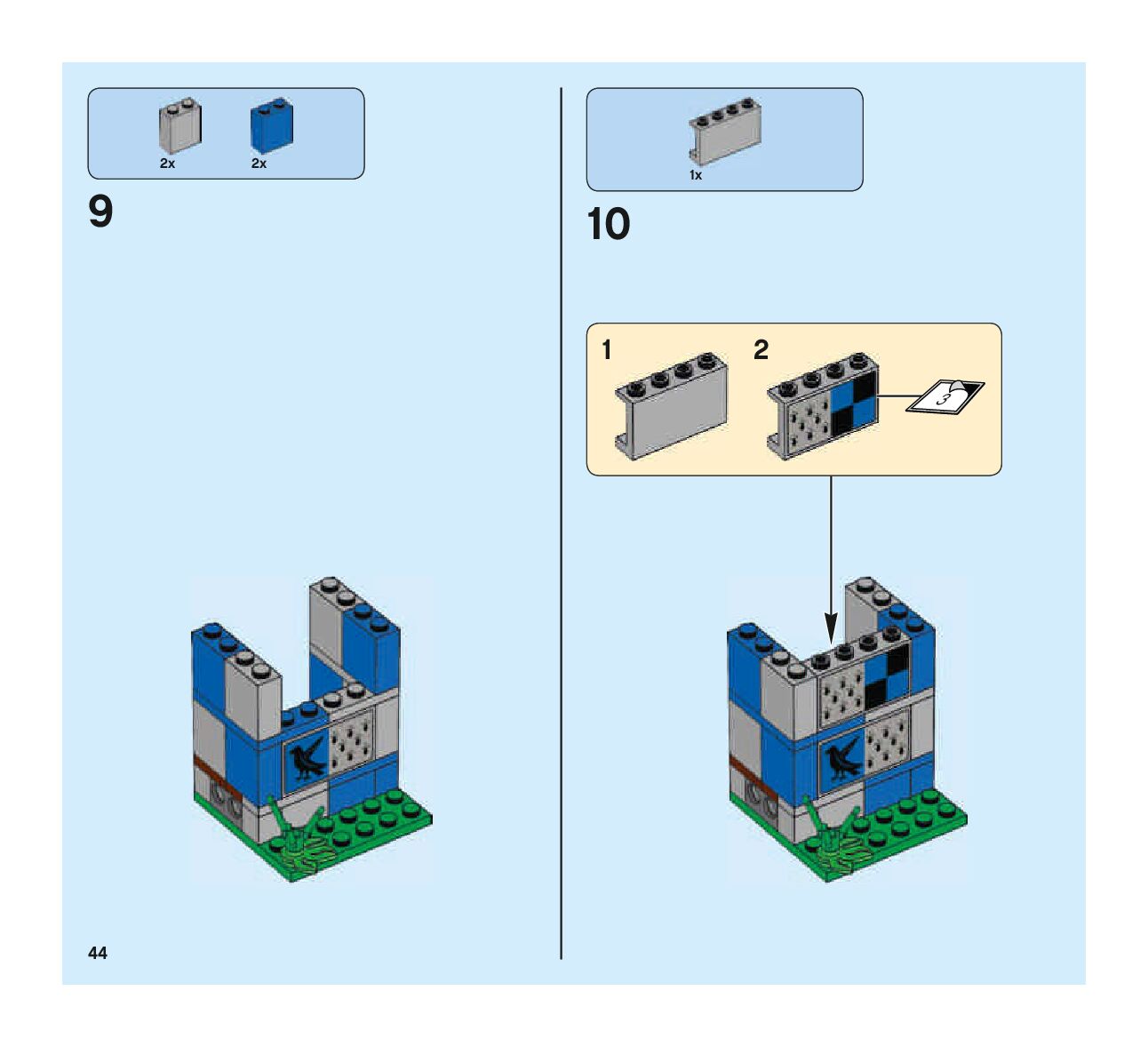 2x 2x

9

1x

10

1

2

3

44