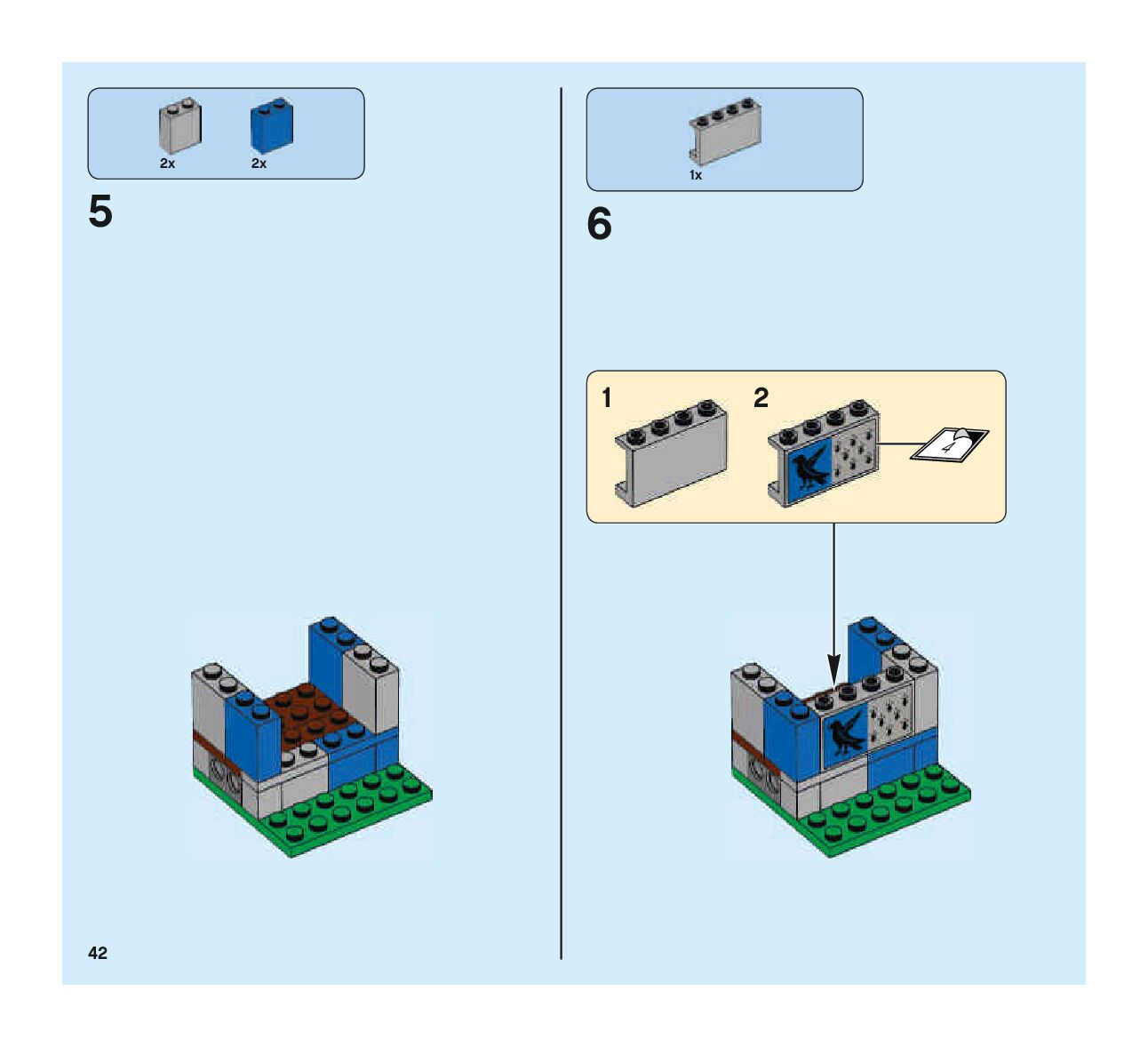 2x 2x

5

1x

6

1

2

4

42