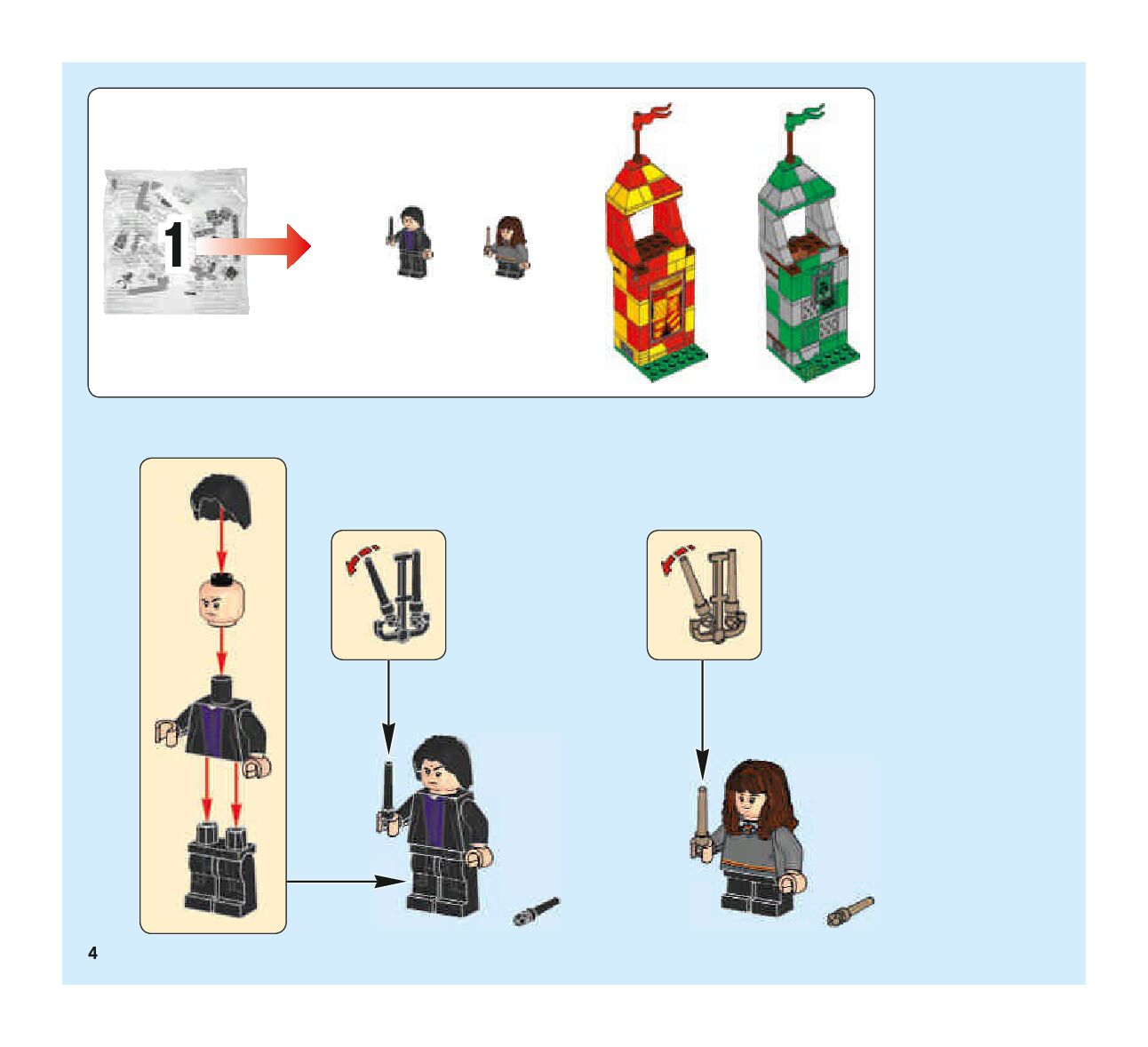 1

4