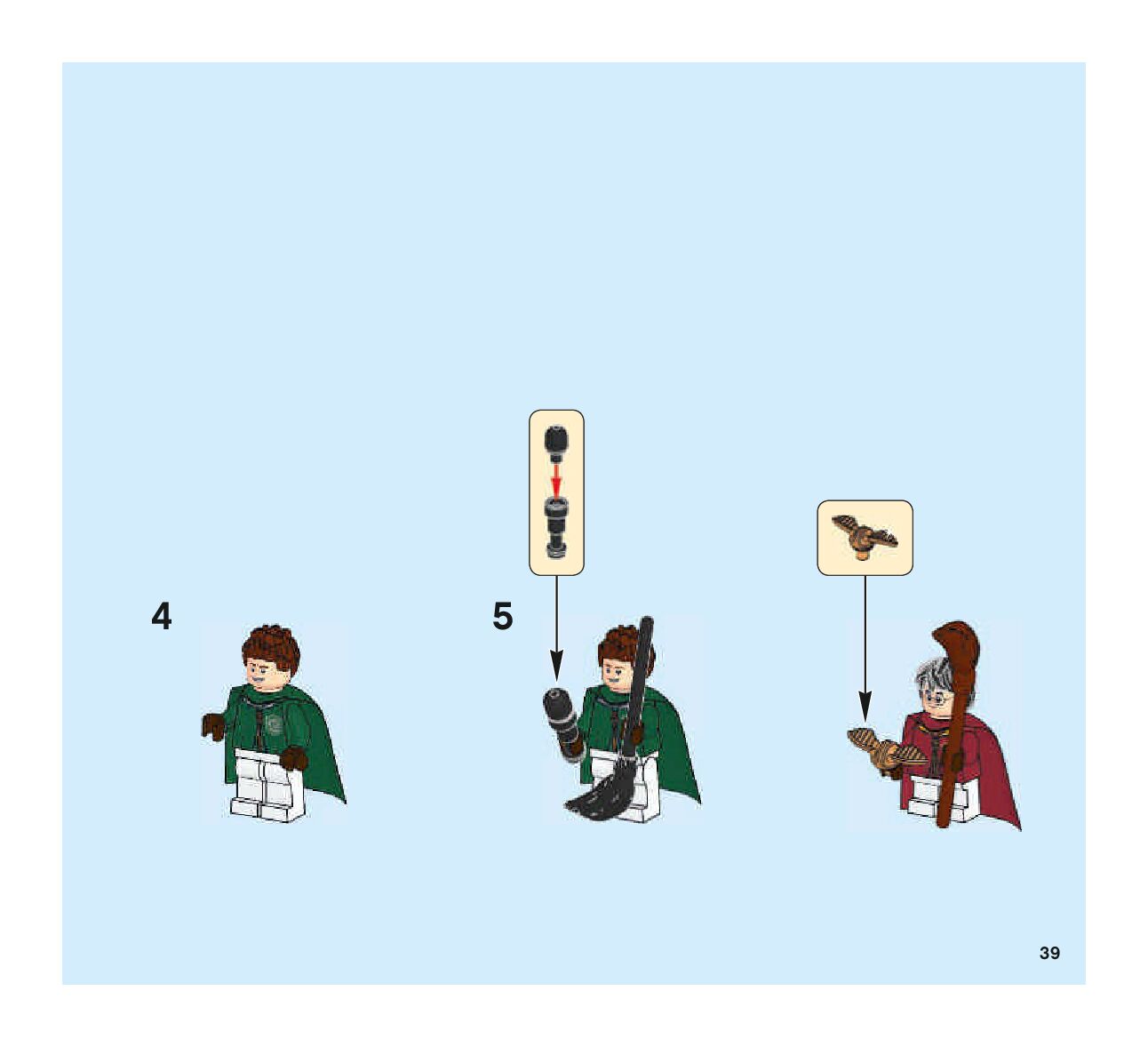 4

5

39