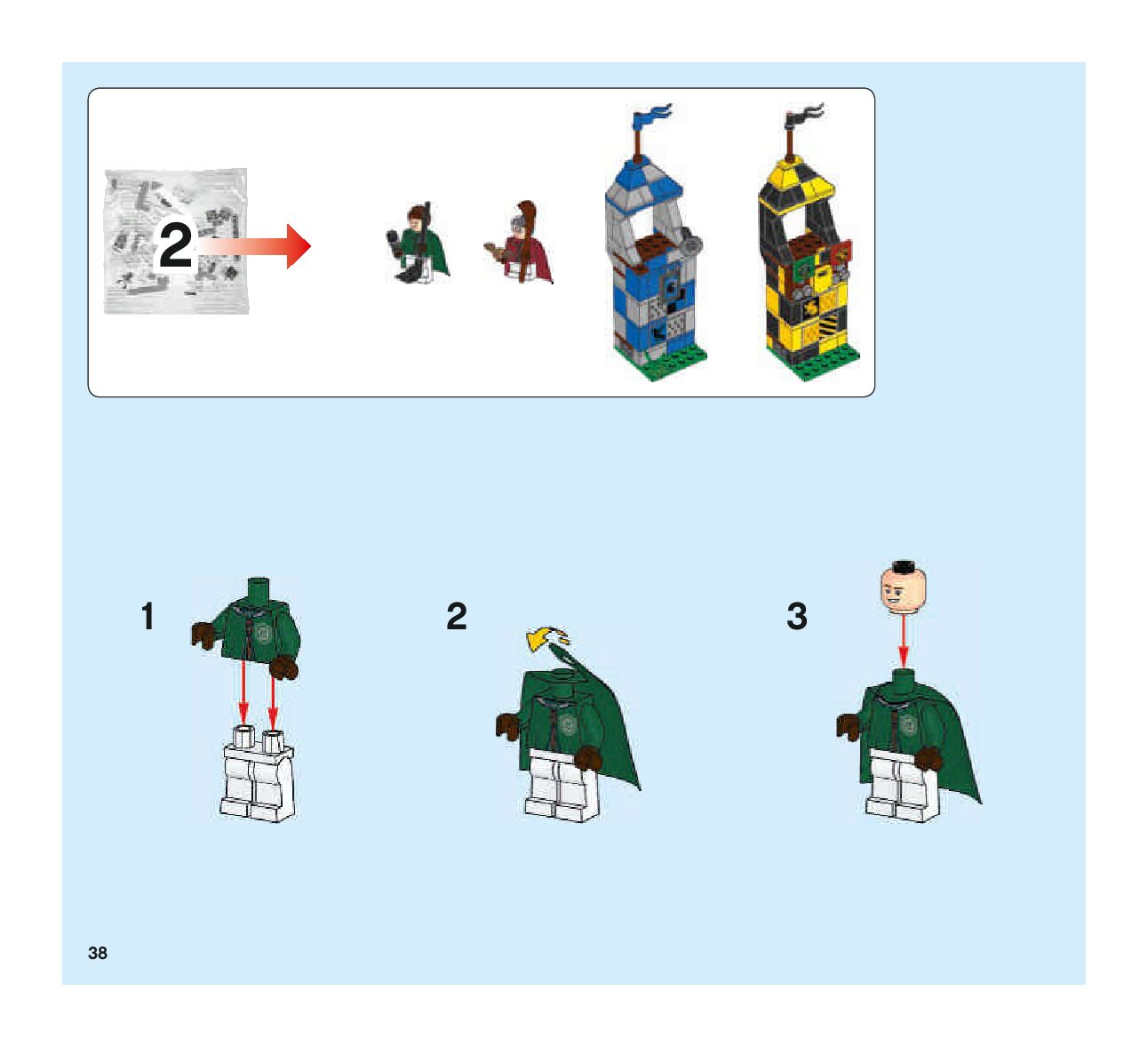 2

1

2

3

38