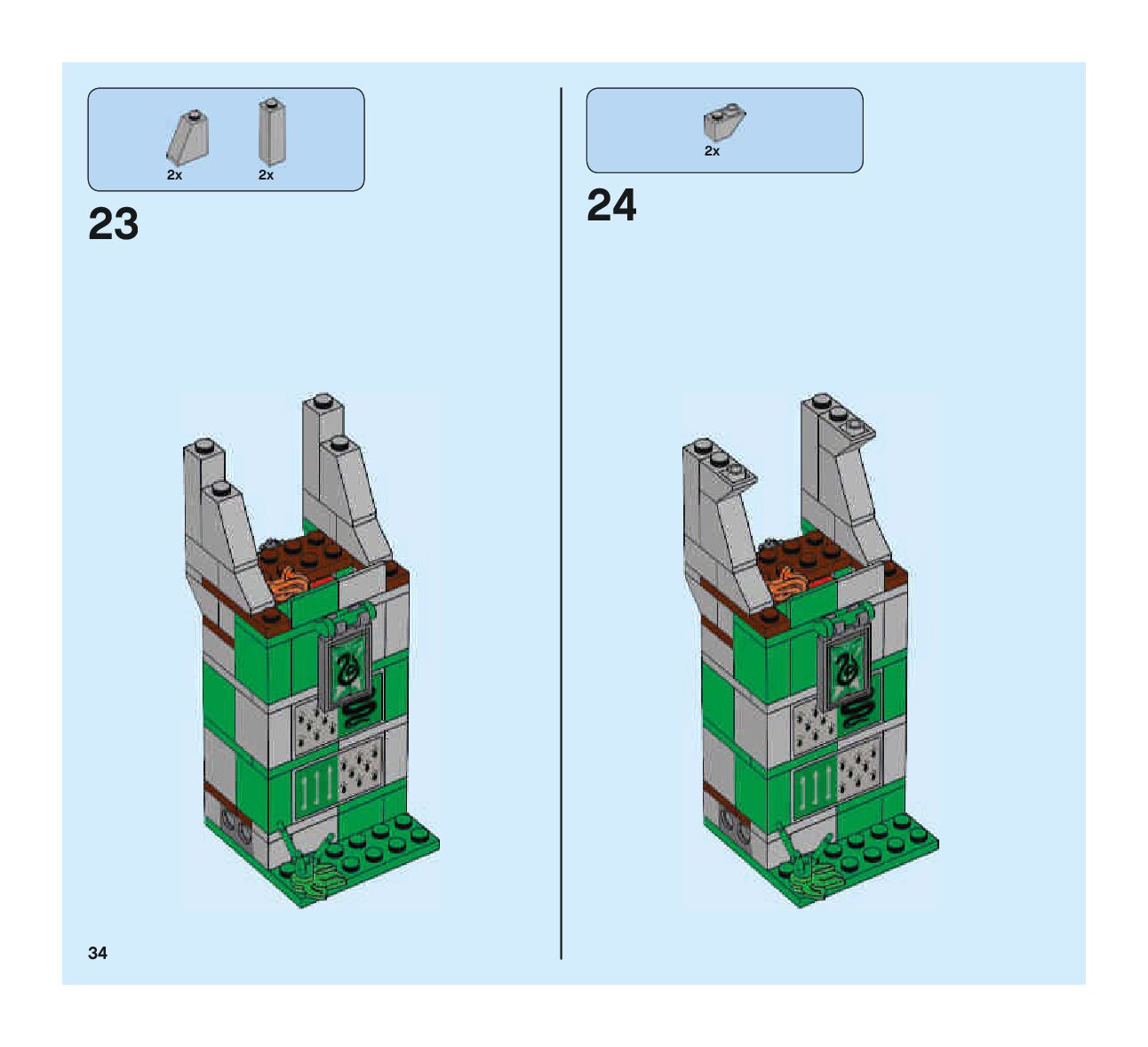 2x 2x

23

2x

24

34