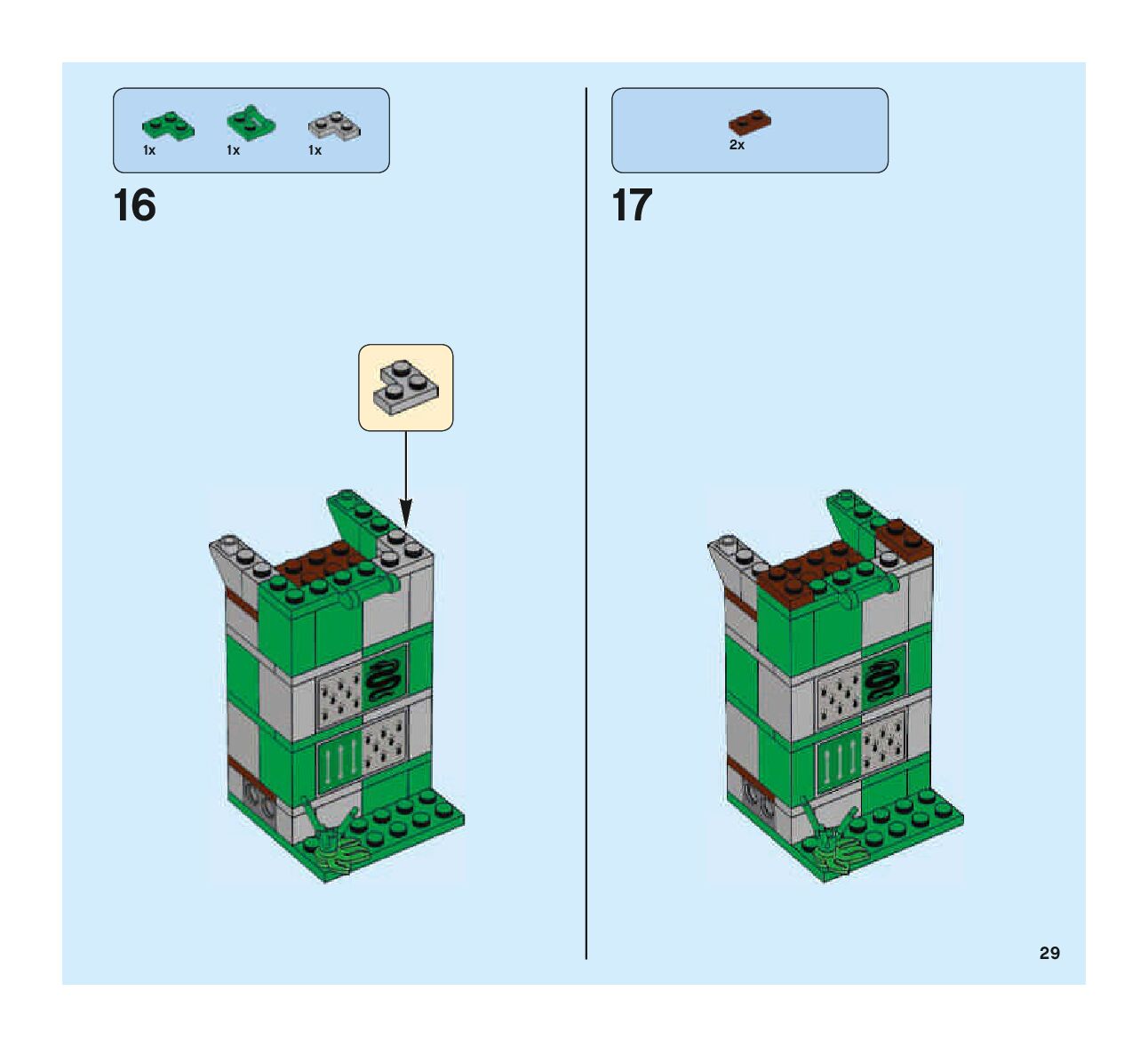 1x 1x 1x

16

2x

17

29