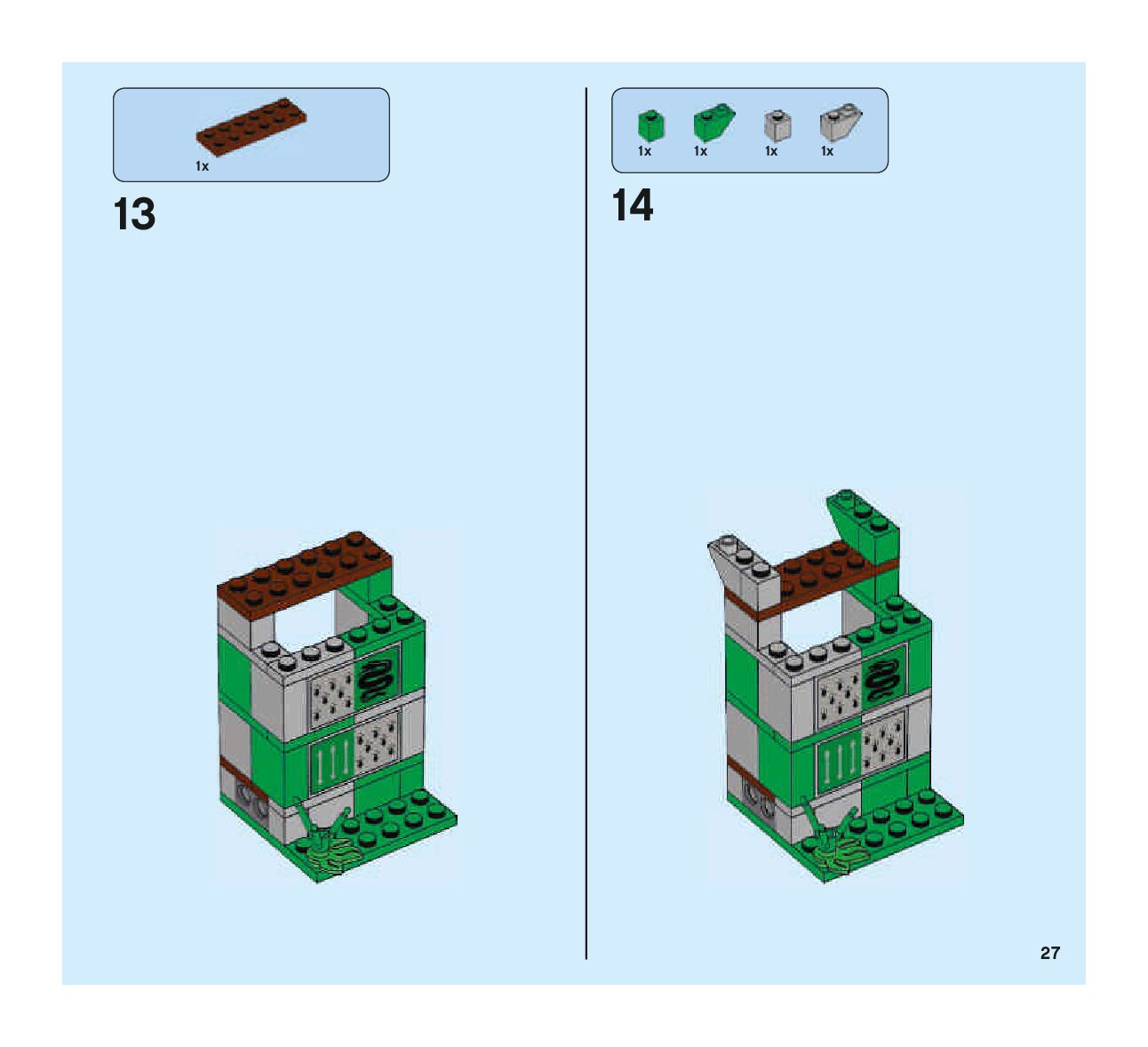 1x

13

1x 1x 1x 1x

14

27