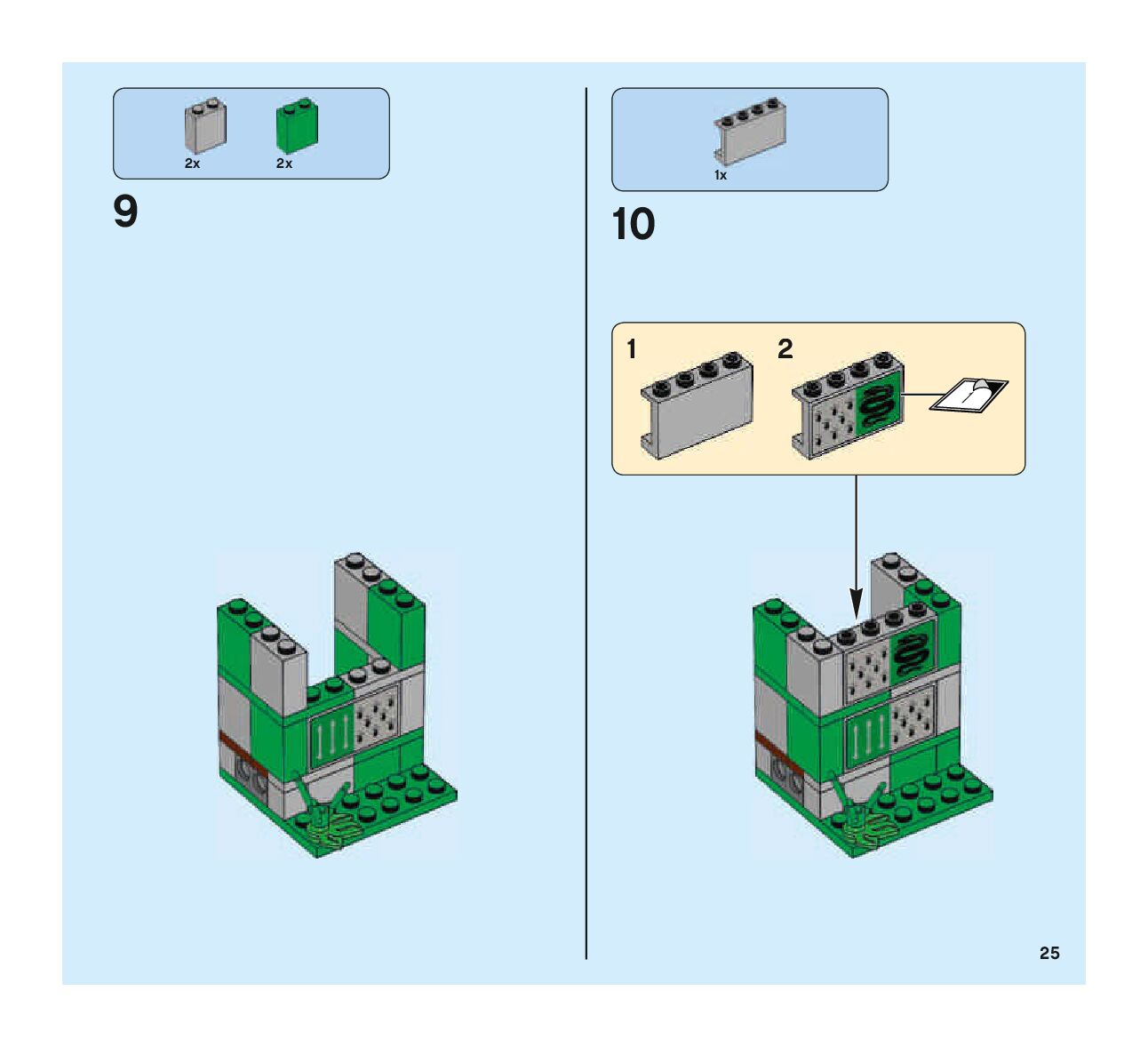 2x 2x

9

1x

10

1 2

25