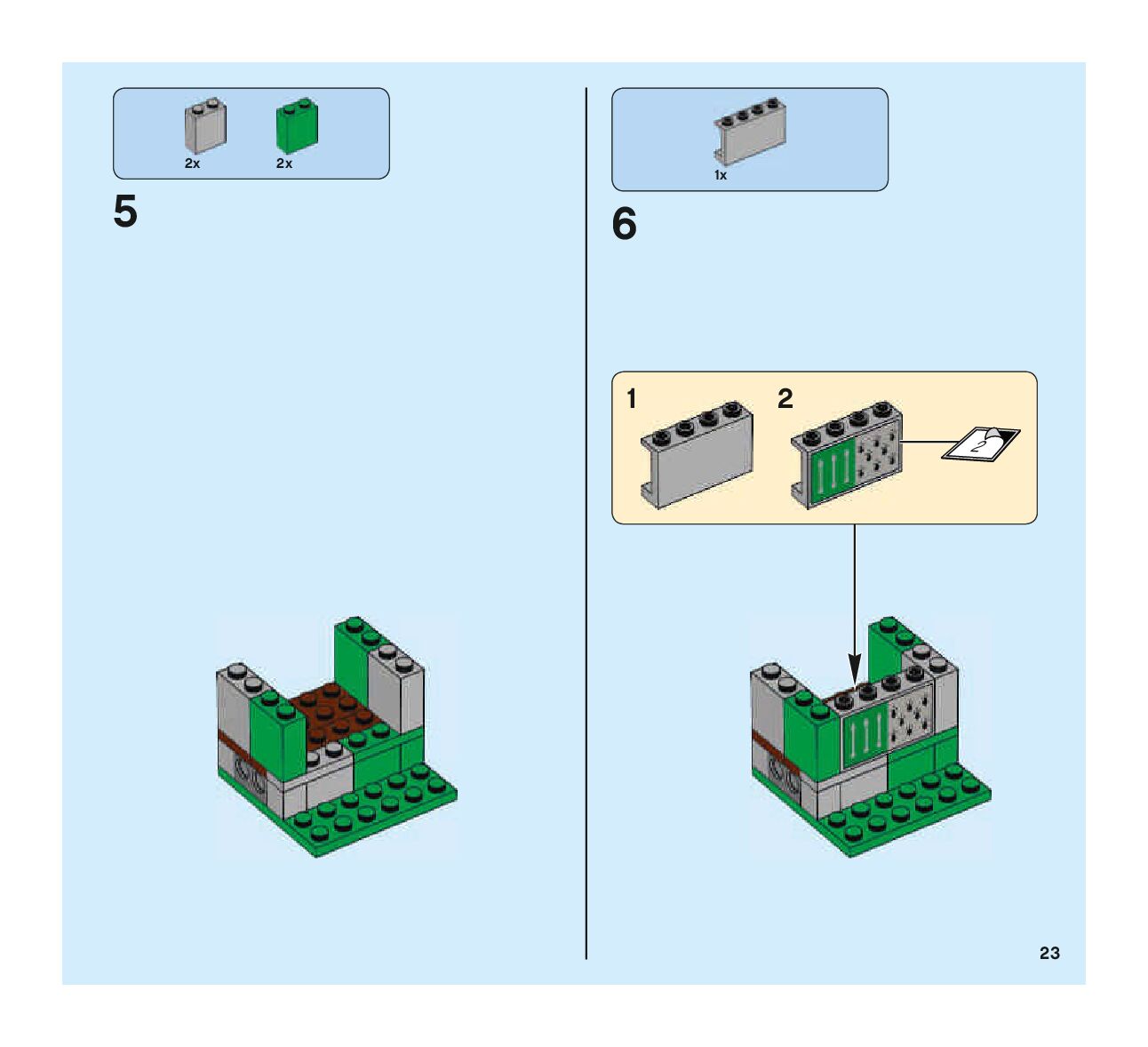 2x 2x

5

1x

6

1 2

2

23