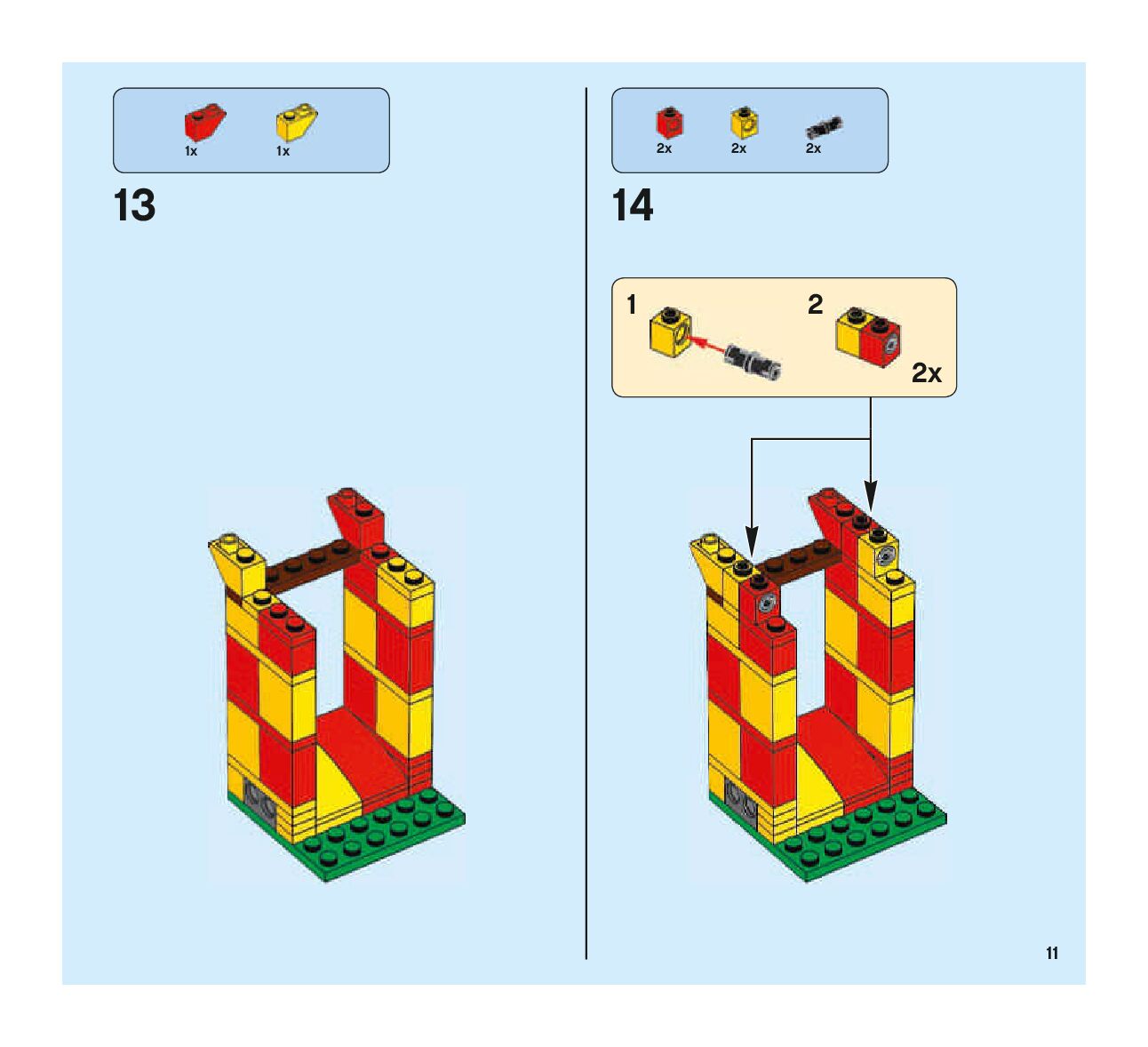 1x 1x

13

2x 2x 2x

14

1

2

2x

11