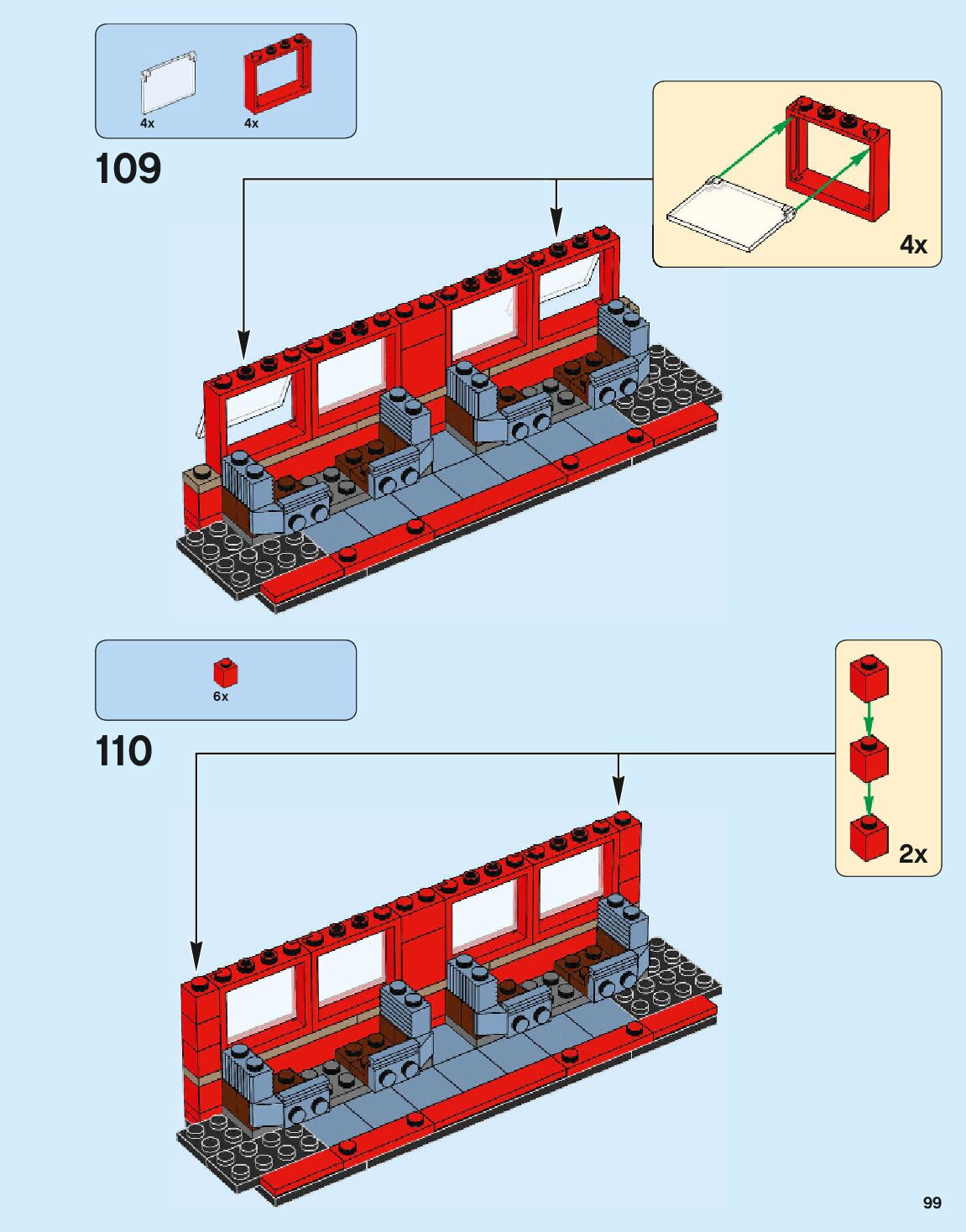 4x 4x

109

4x

6x

110

2x

99