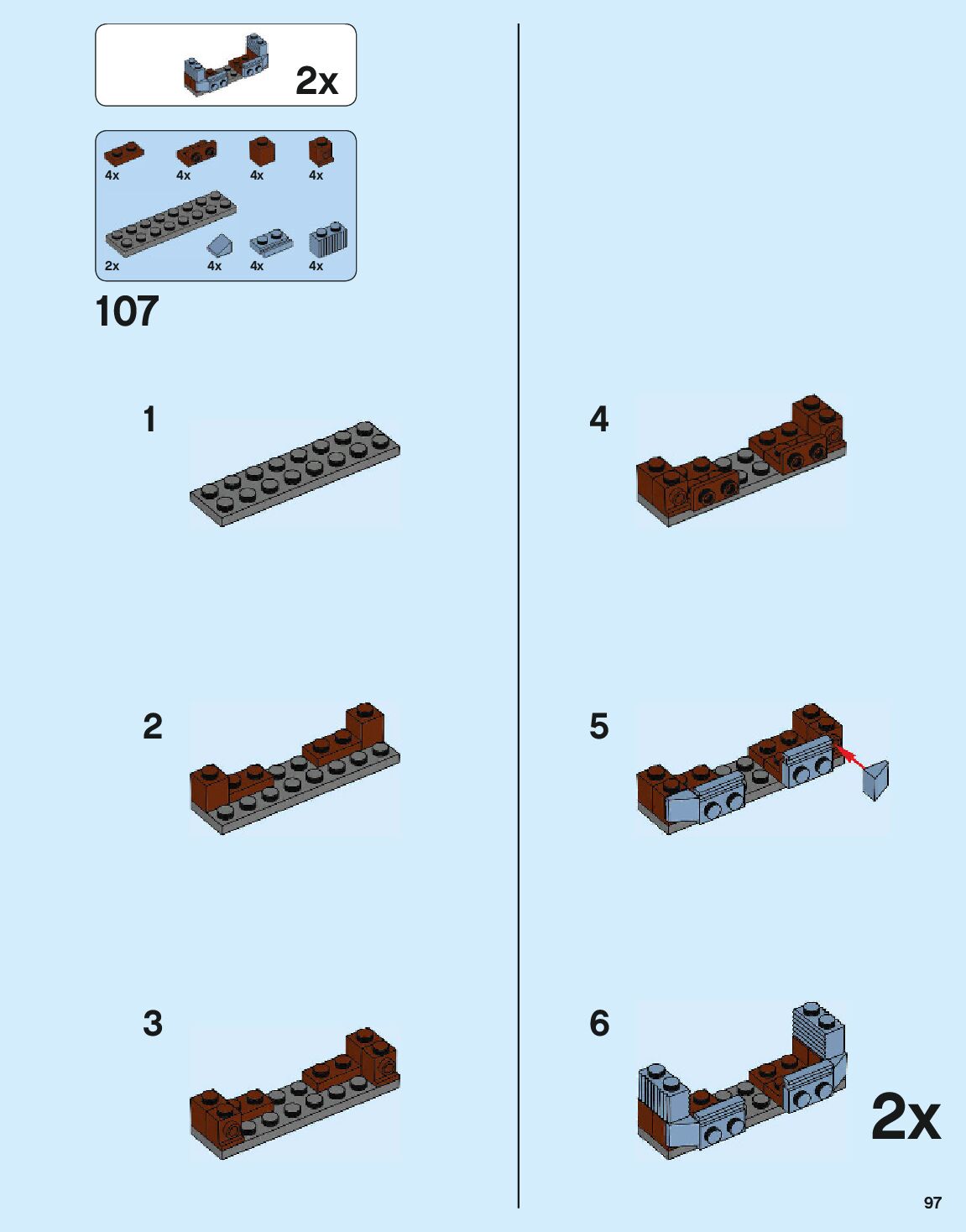 2x

4x 4x 4x 4x

2x 4x 4x 4x

107

1

2

3

4

5

6

2x

97