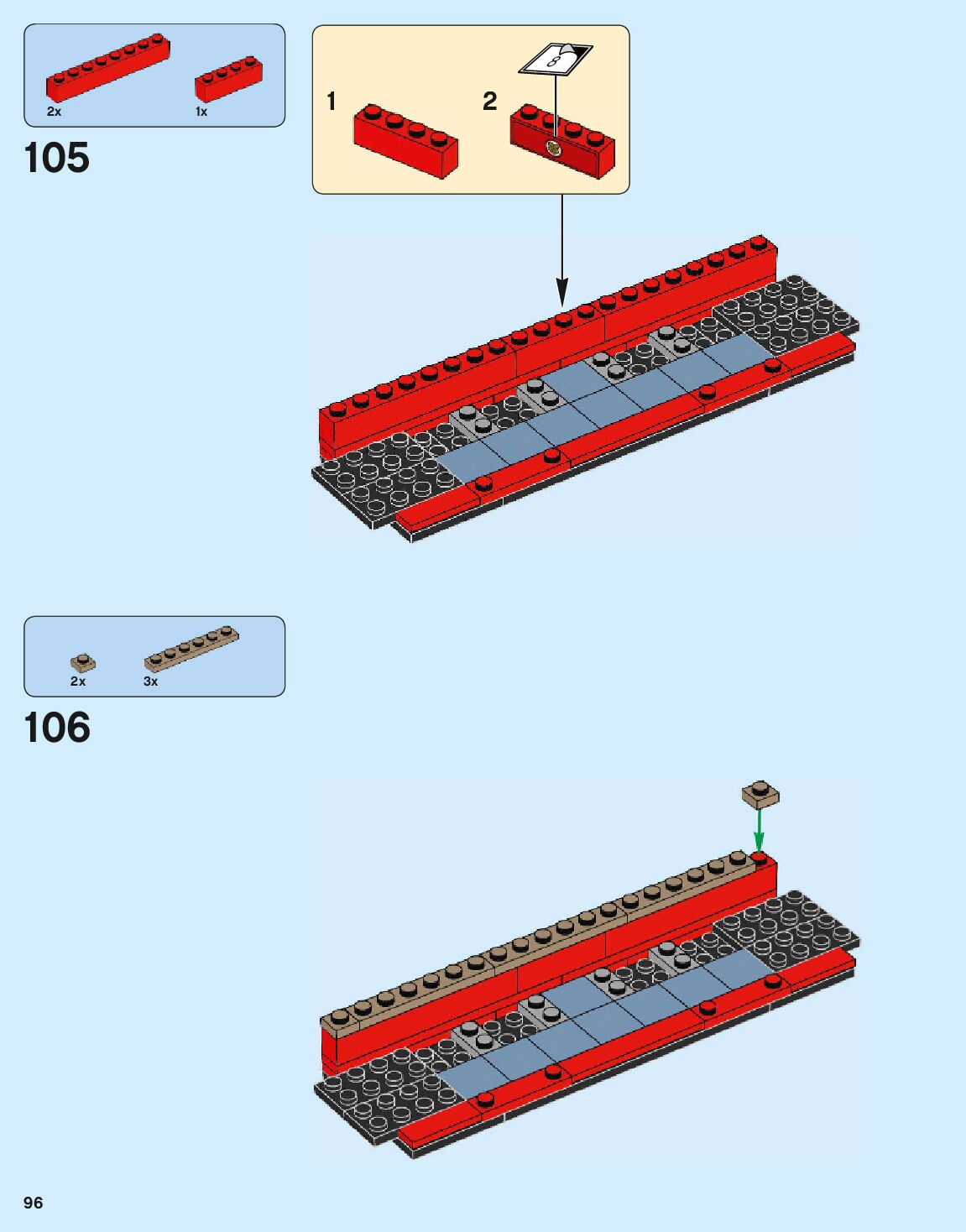 2x

1x

105

1

2

8

2x

3x

106

96