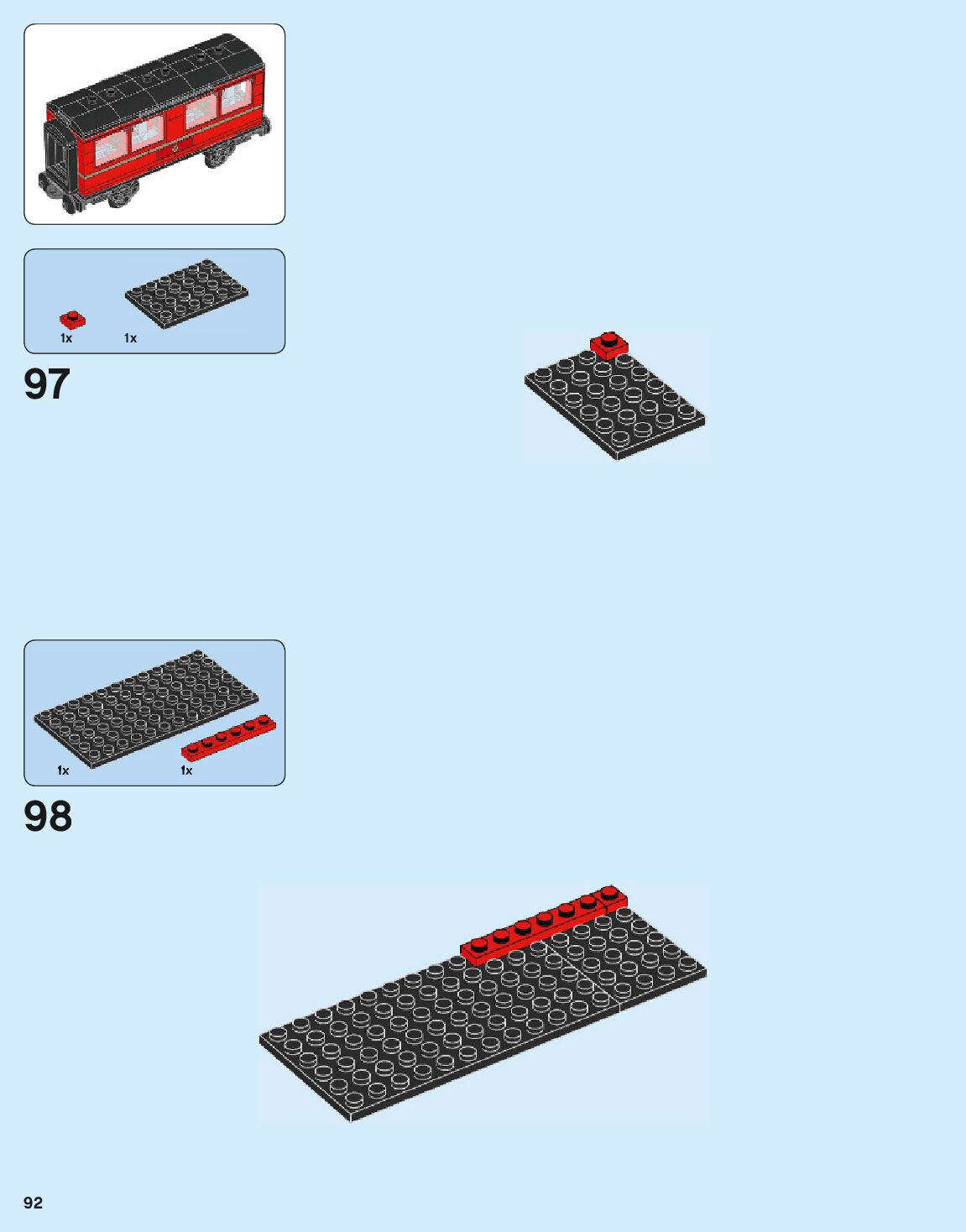 1x
1x

97

1x
1x

98

92