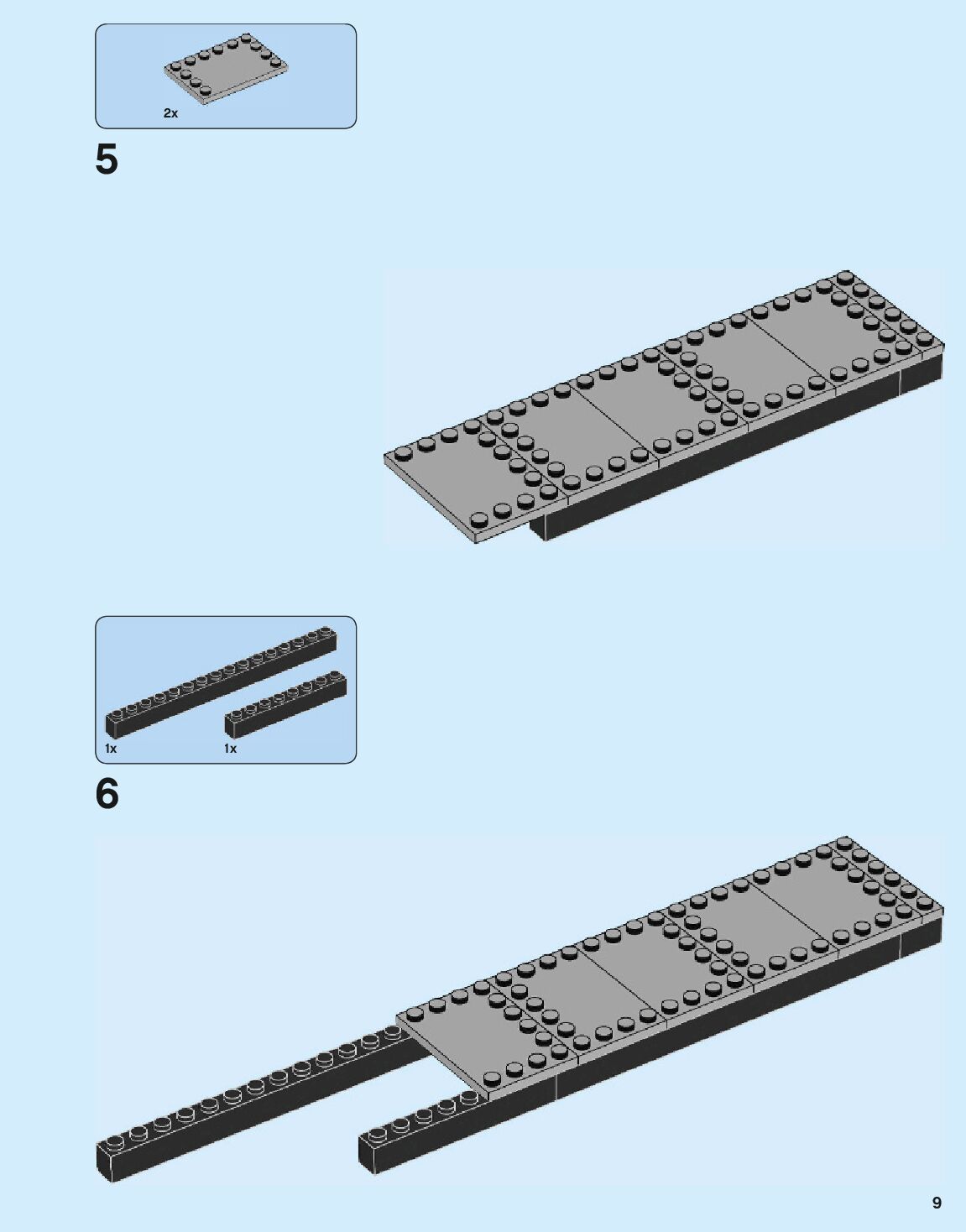 2x

5

1x

1x

6

9