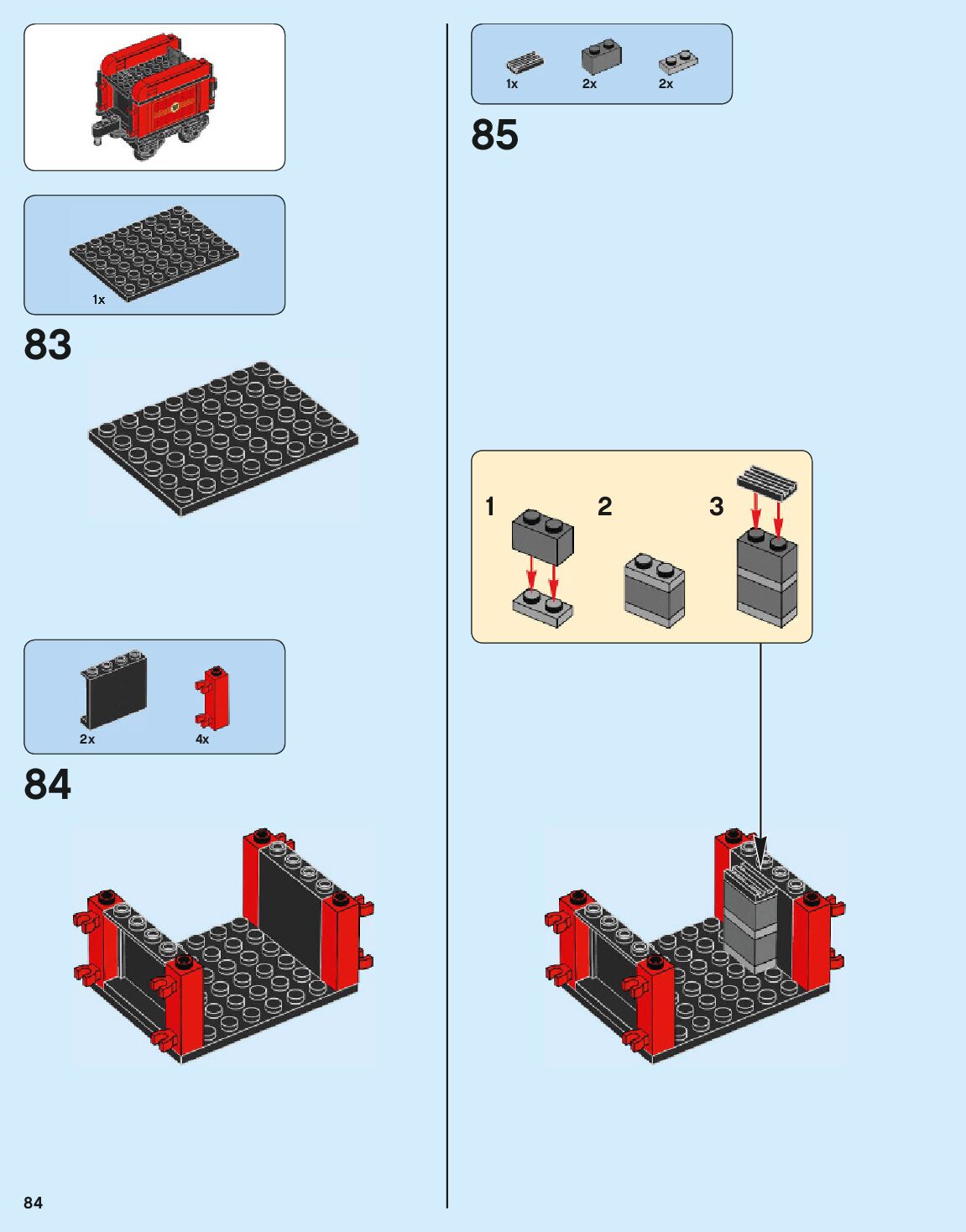 1x

83

2x

4x

84

1x 2x 2x

85

1

2

3

84