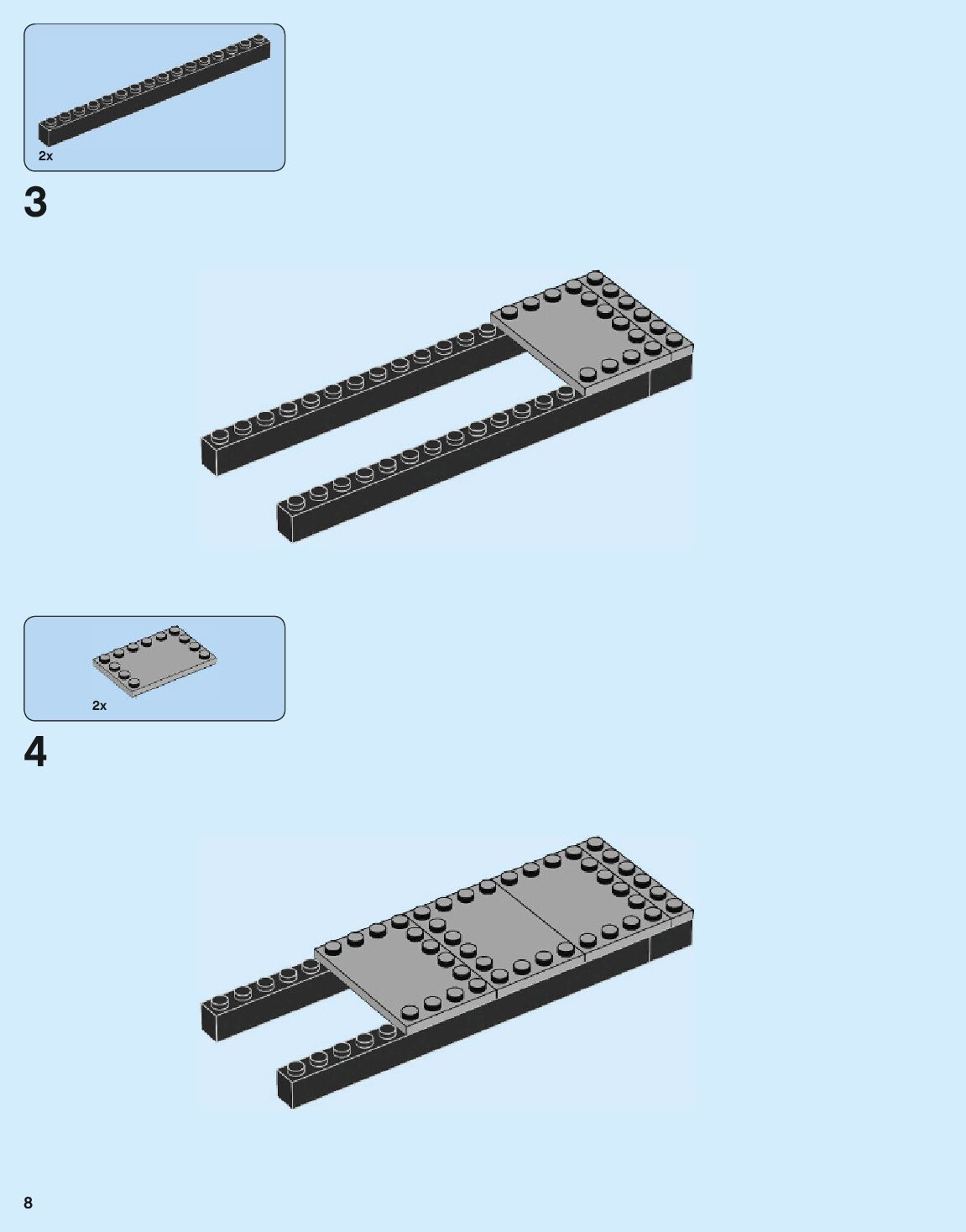 2x

3

2x

4

8