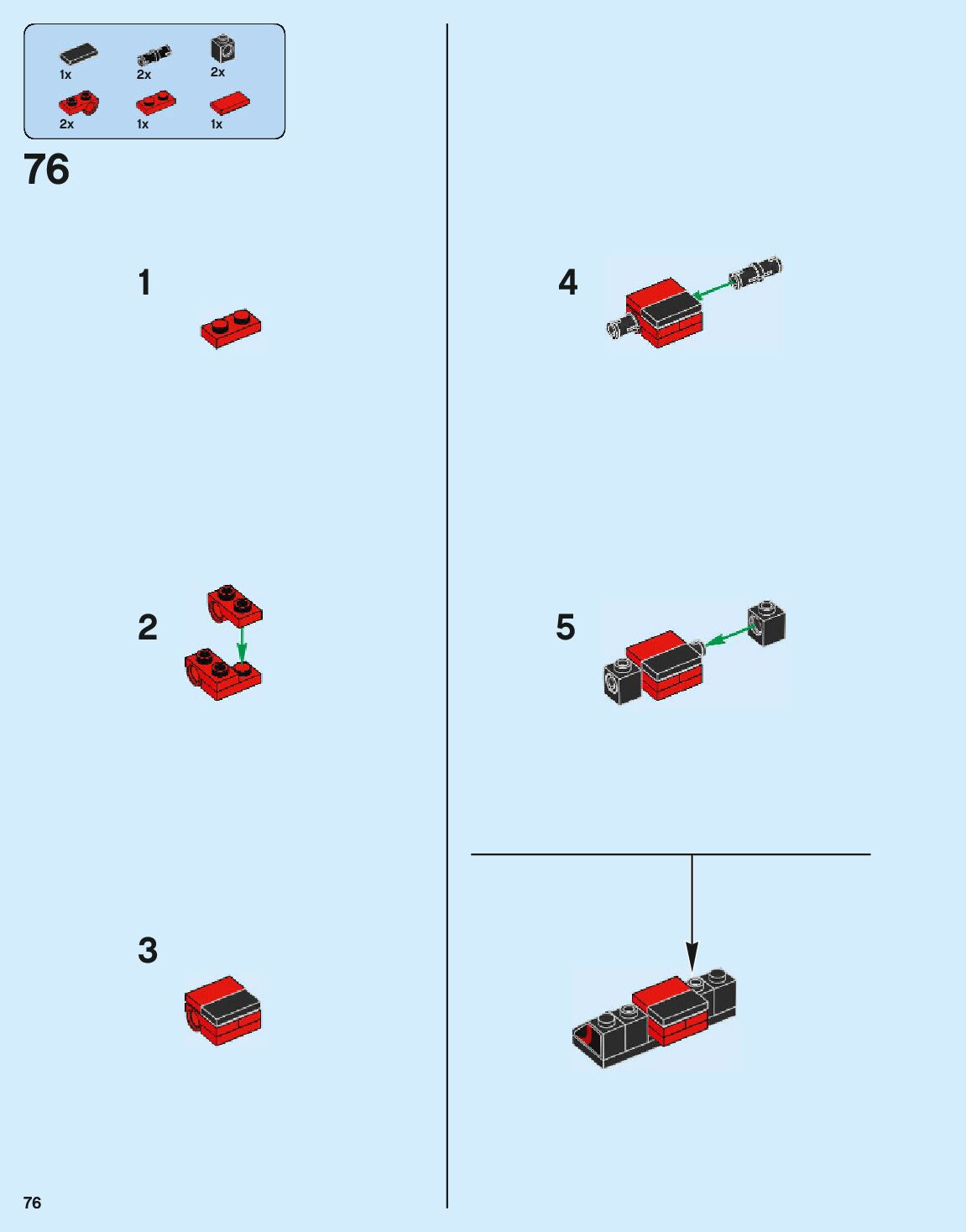 1x
2x
2x
2x
1x
1x

76

1

2

3

4

5

76