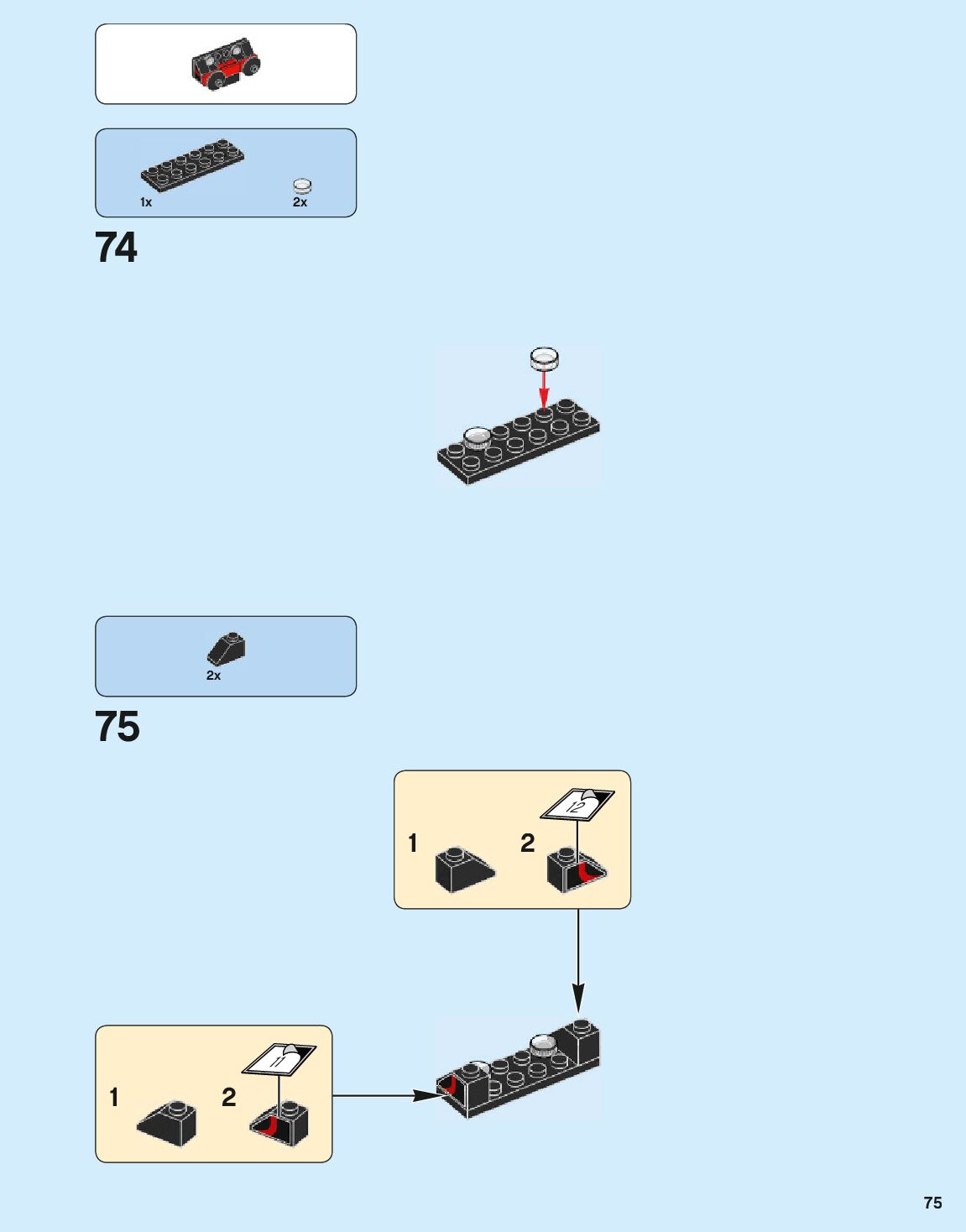 1x
2x
74

2x
75

1
2
12

1
2
11

75