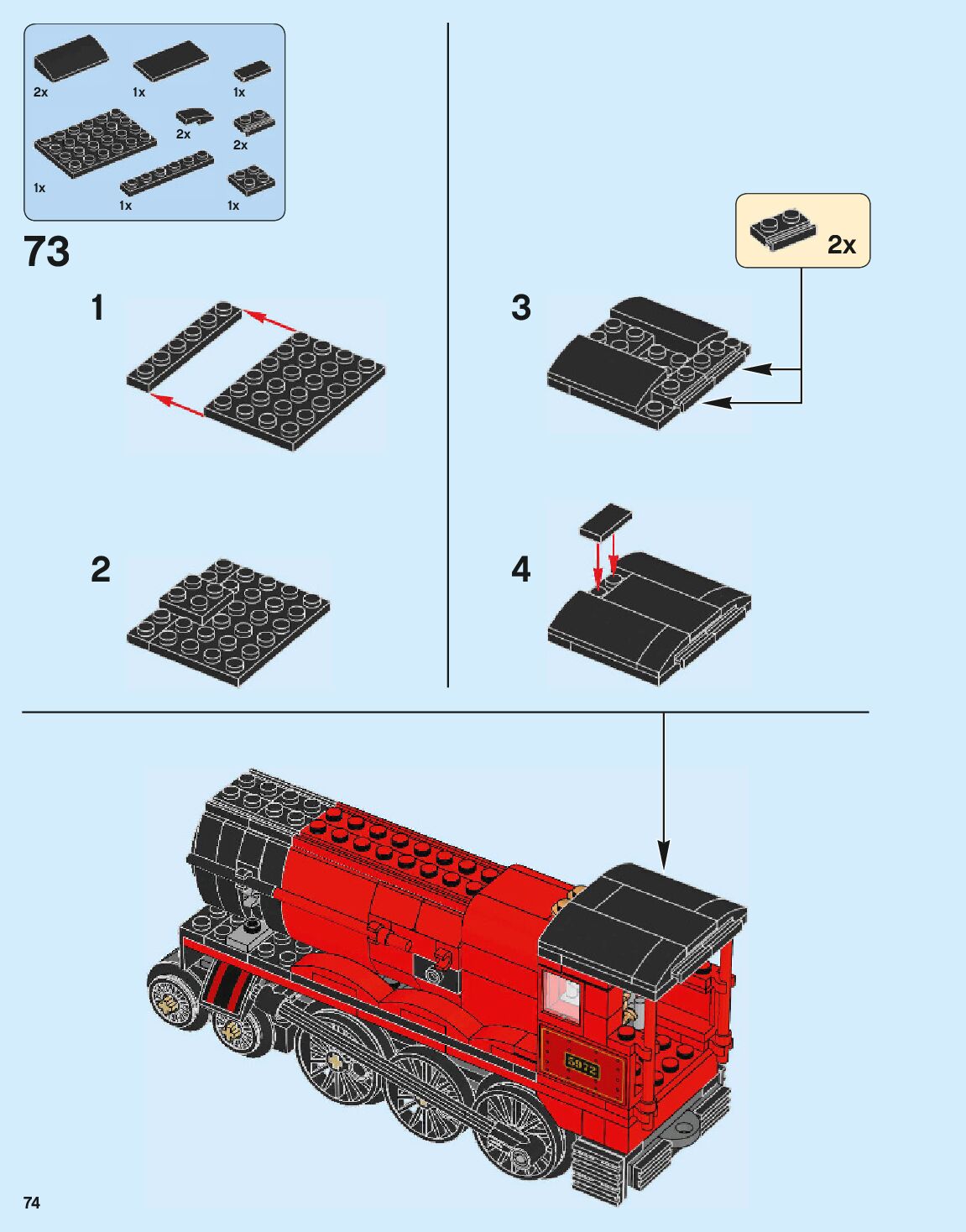 2x
1x
1x
2x
2x
1x
1x
1x

73

1

2

2x

3

4

5972

74