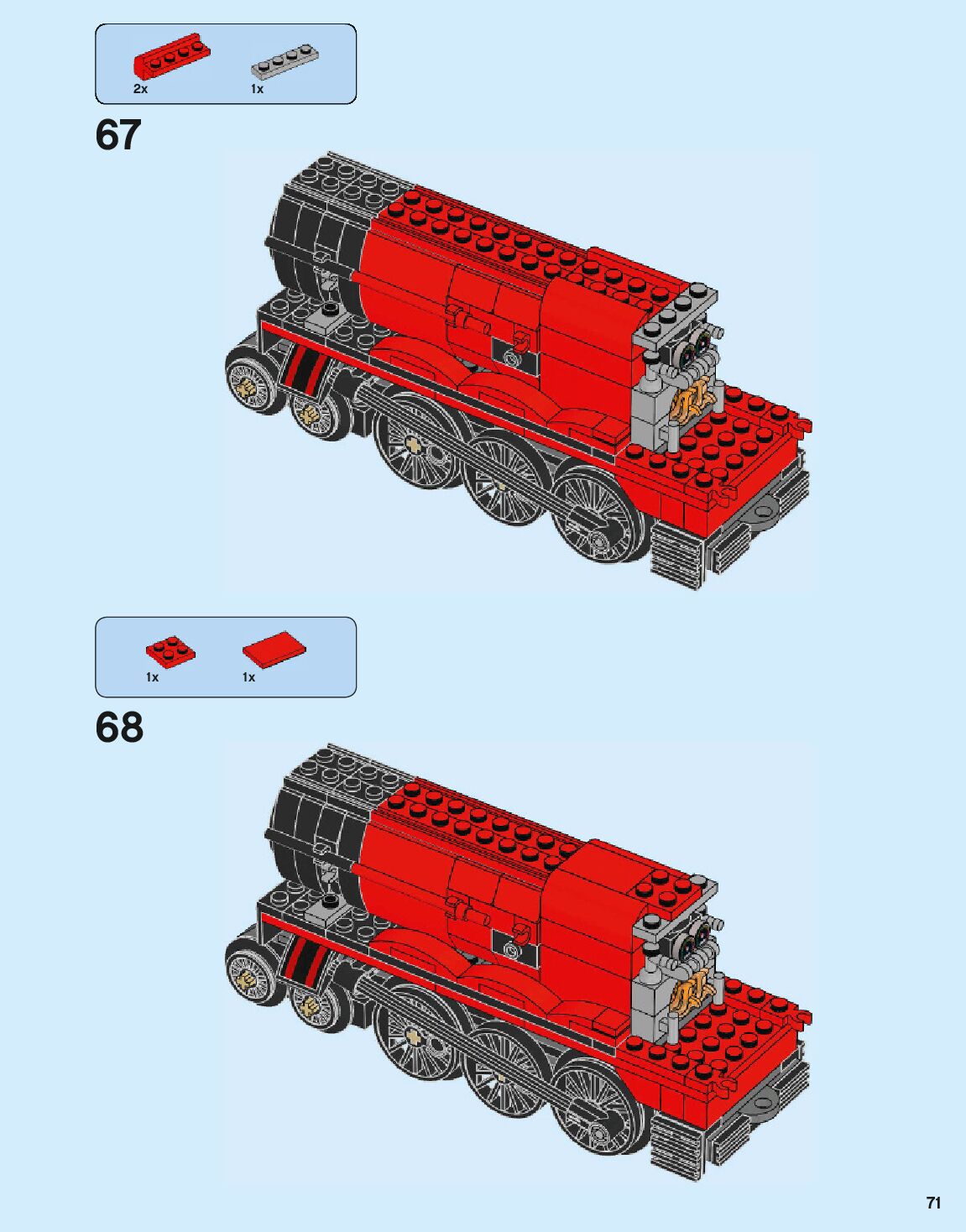 2x
1x

67

1x
1x

68

71