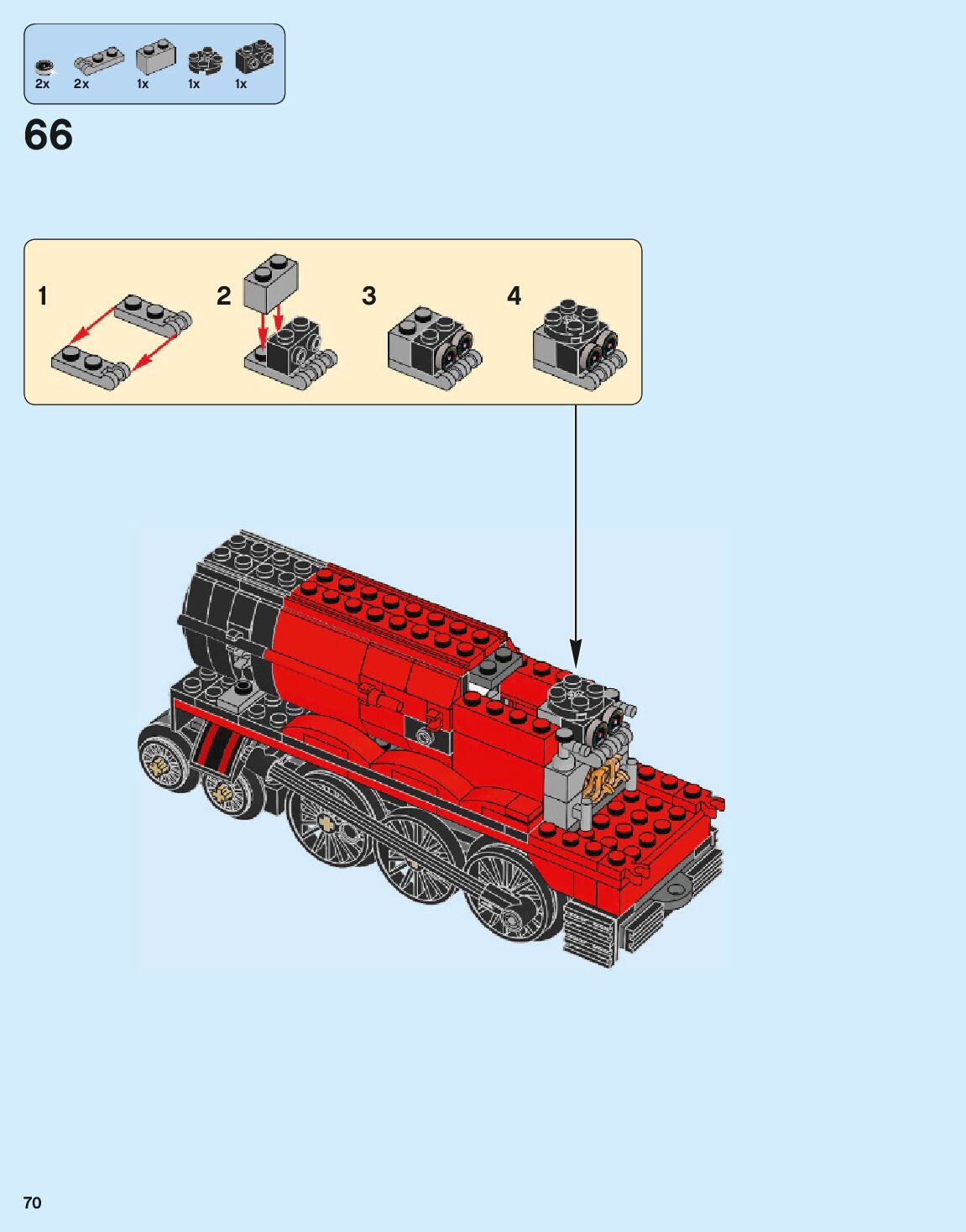 2x 2x 1x 1x 1x

66

1 2 3 4

70