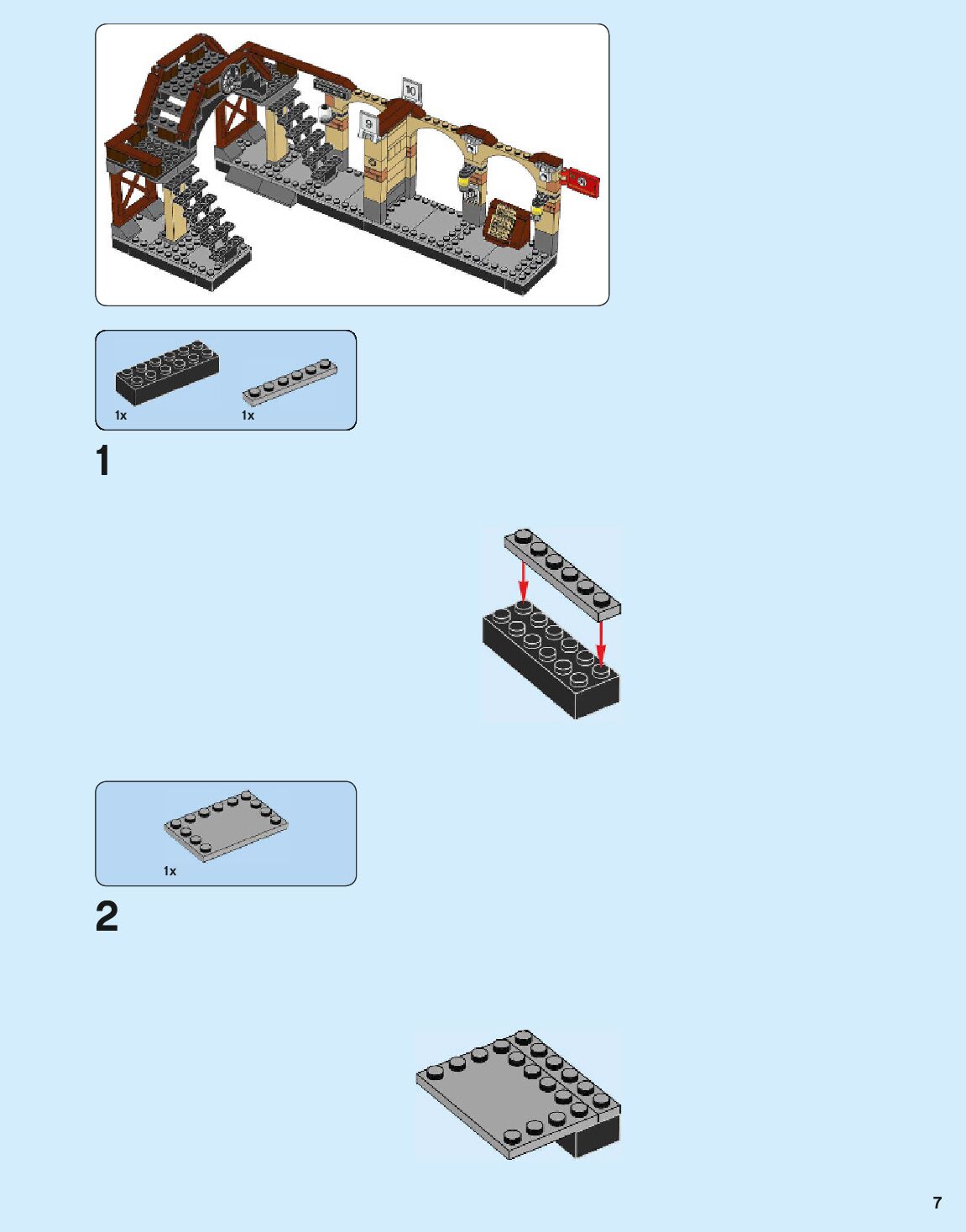 10

9

1x 1x

1

1x

2

7