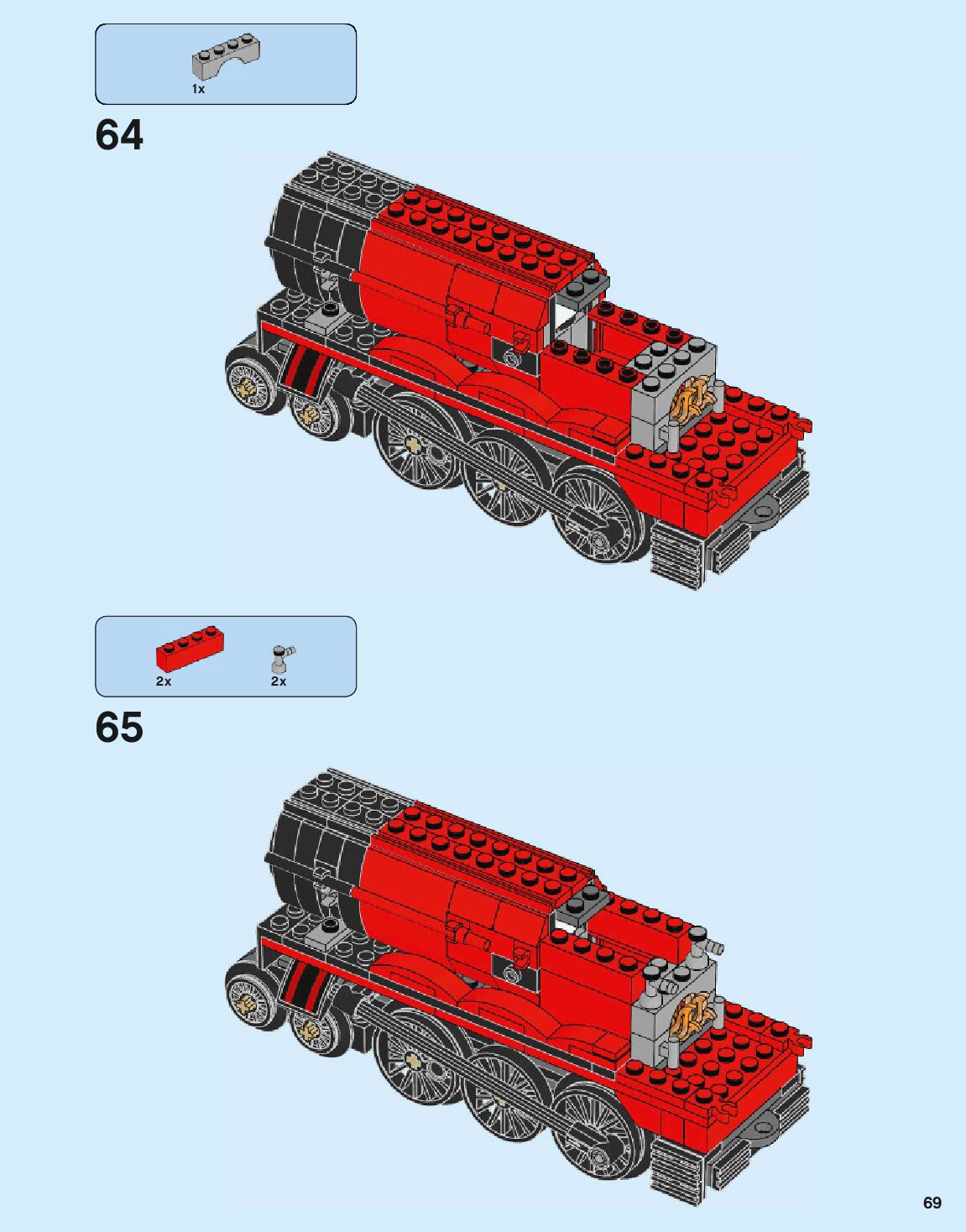 1x

64

2x 2x

65

69