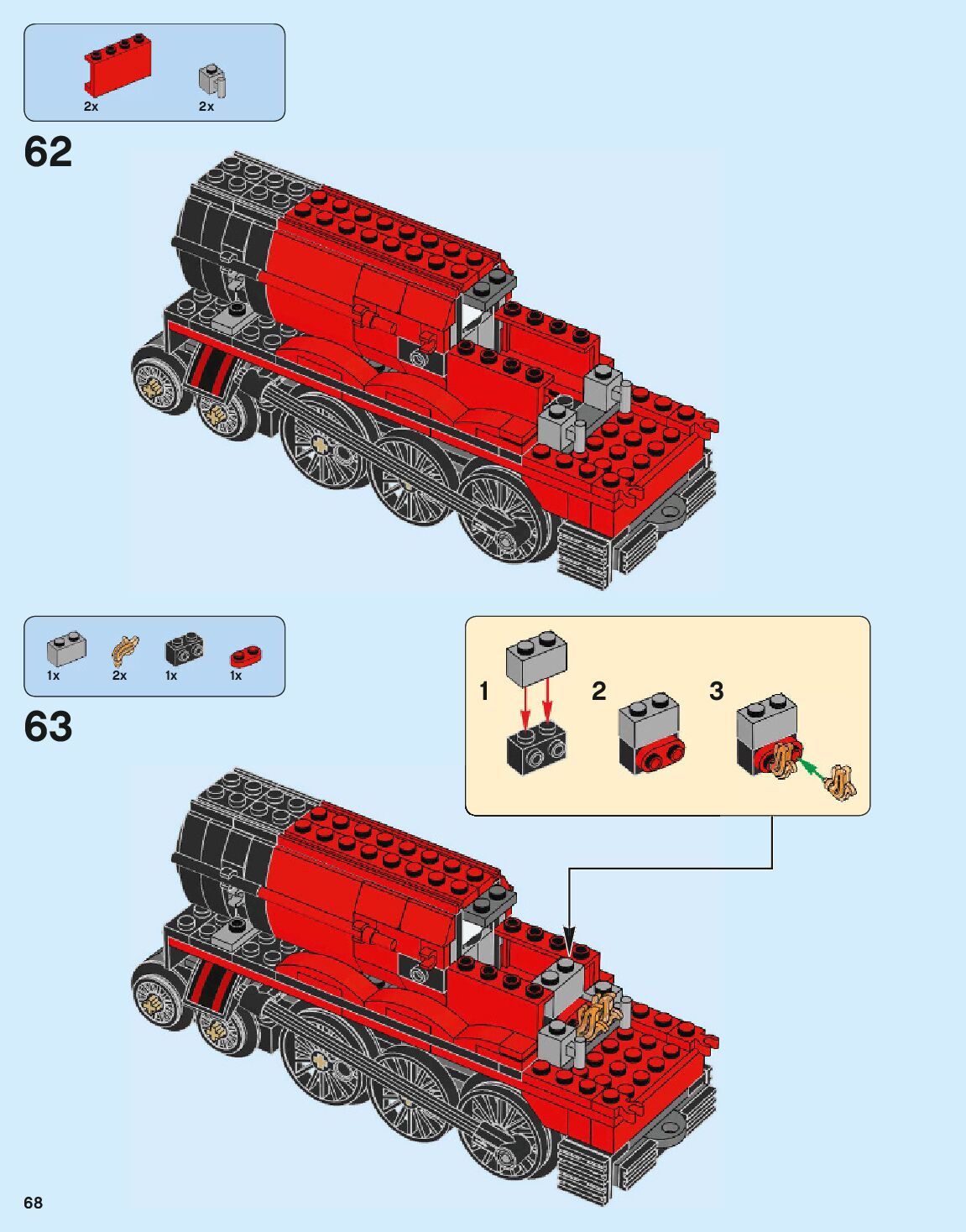 2x 2x

62

1x 2x 1x 1x

63

1

2

3

68