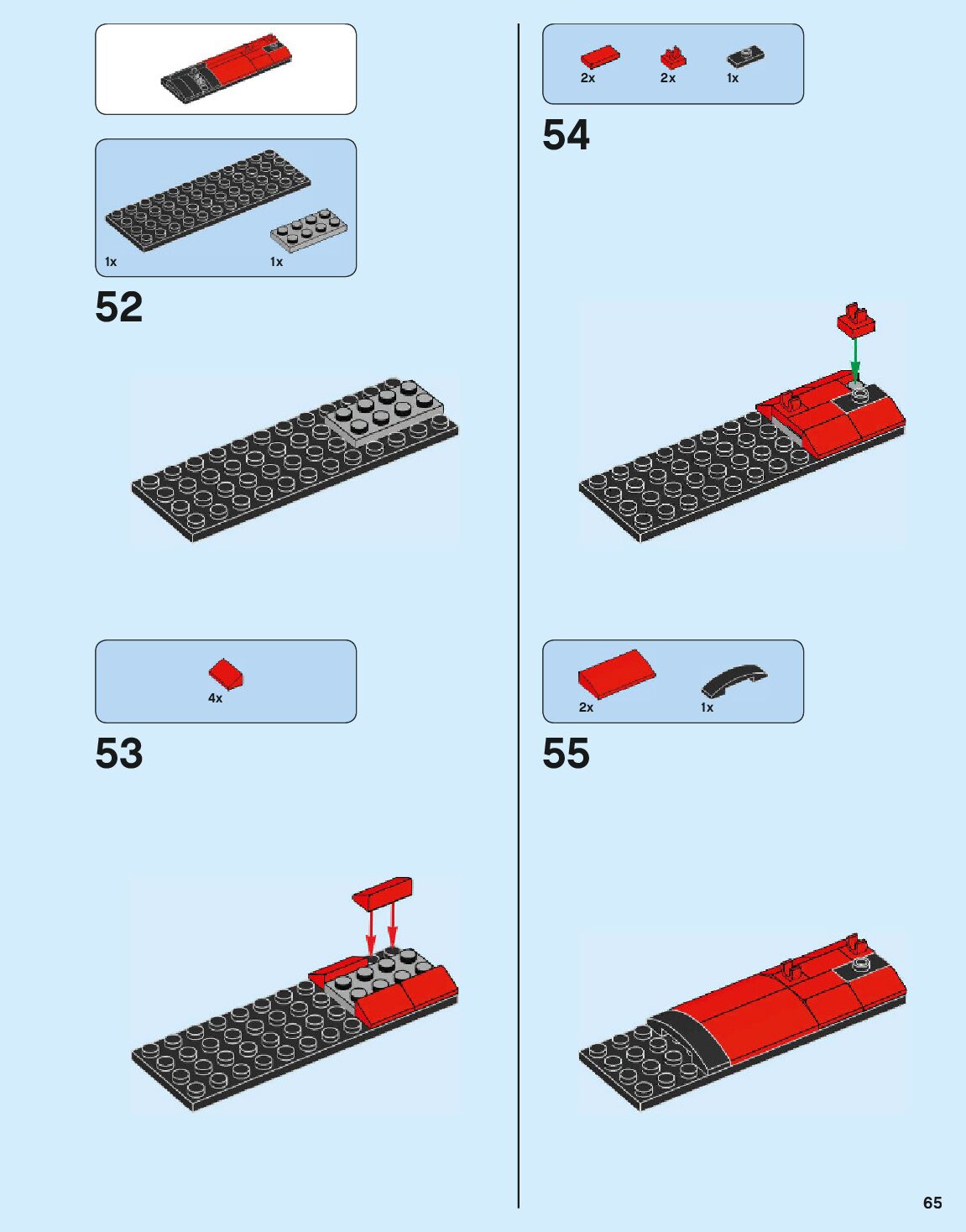 1x 1x

52

4x

53

2x 2x 1x

54

2x 1x

55

65