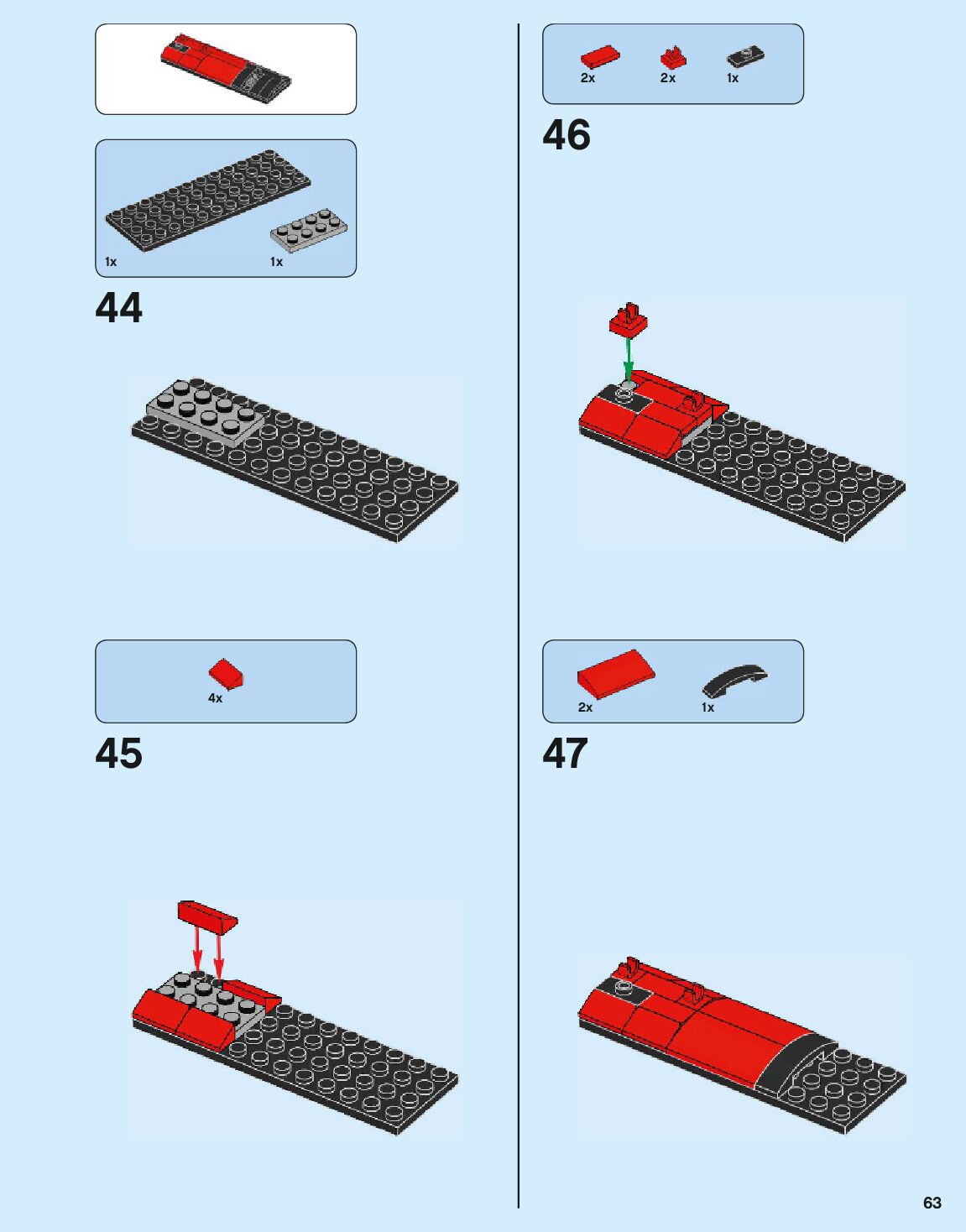 1x

1x

44

4x

45

2x

2x

1x

46

2x

1x

47

63