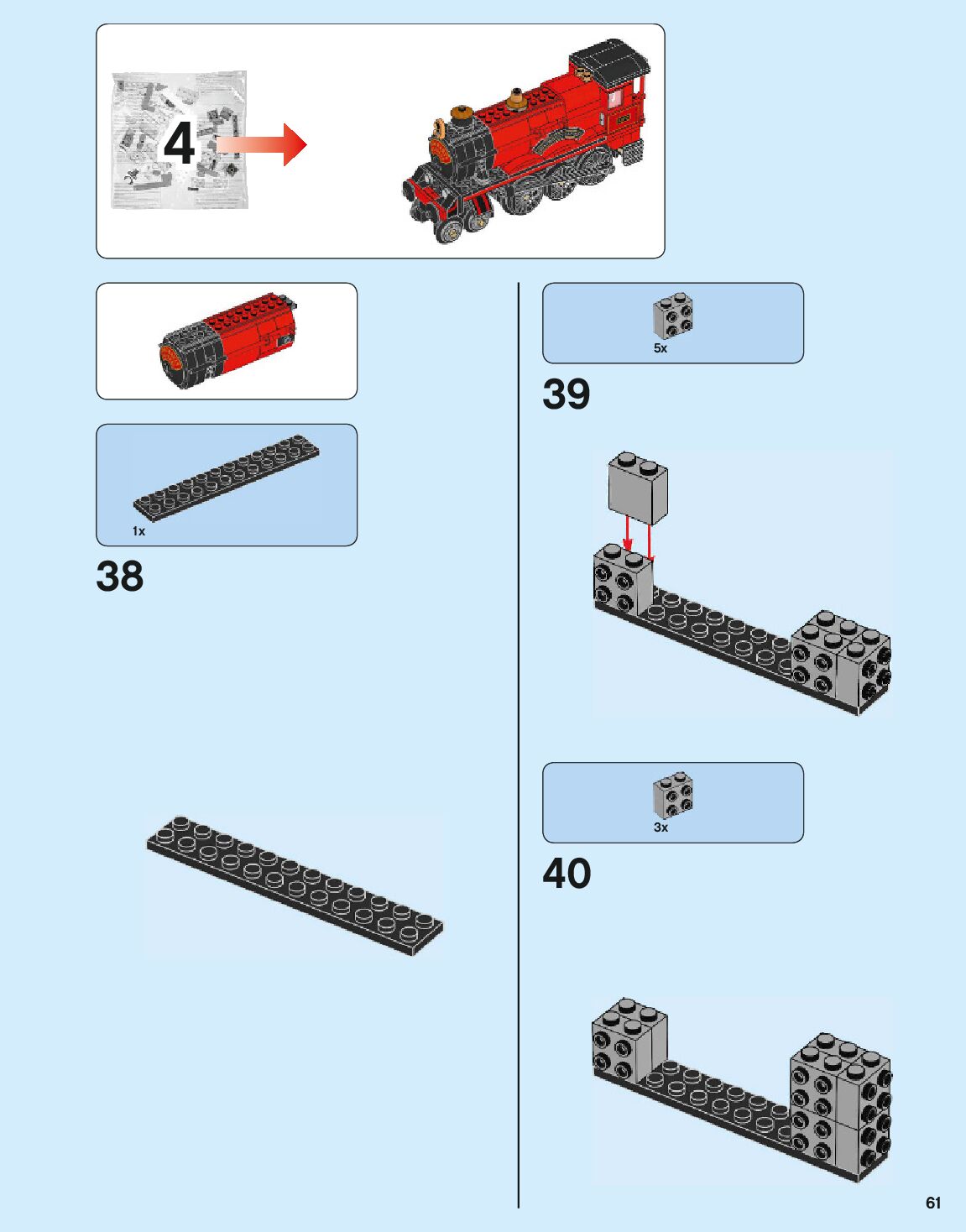 4

1x

38

5x

39

3x

40

61