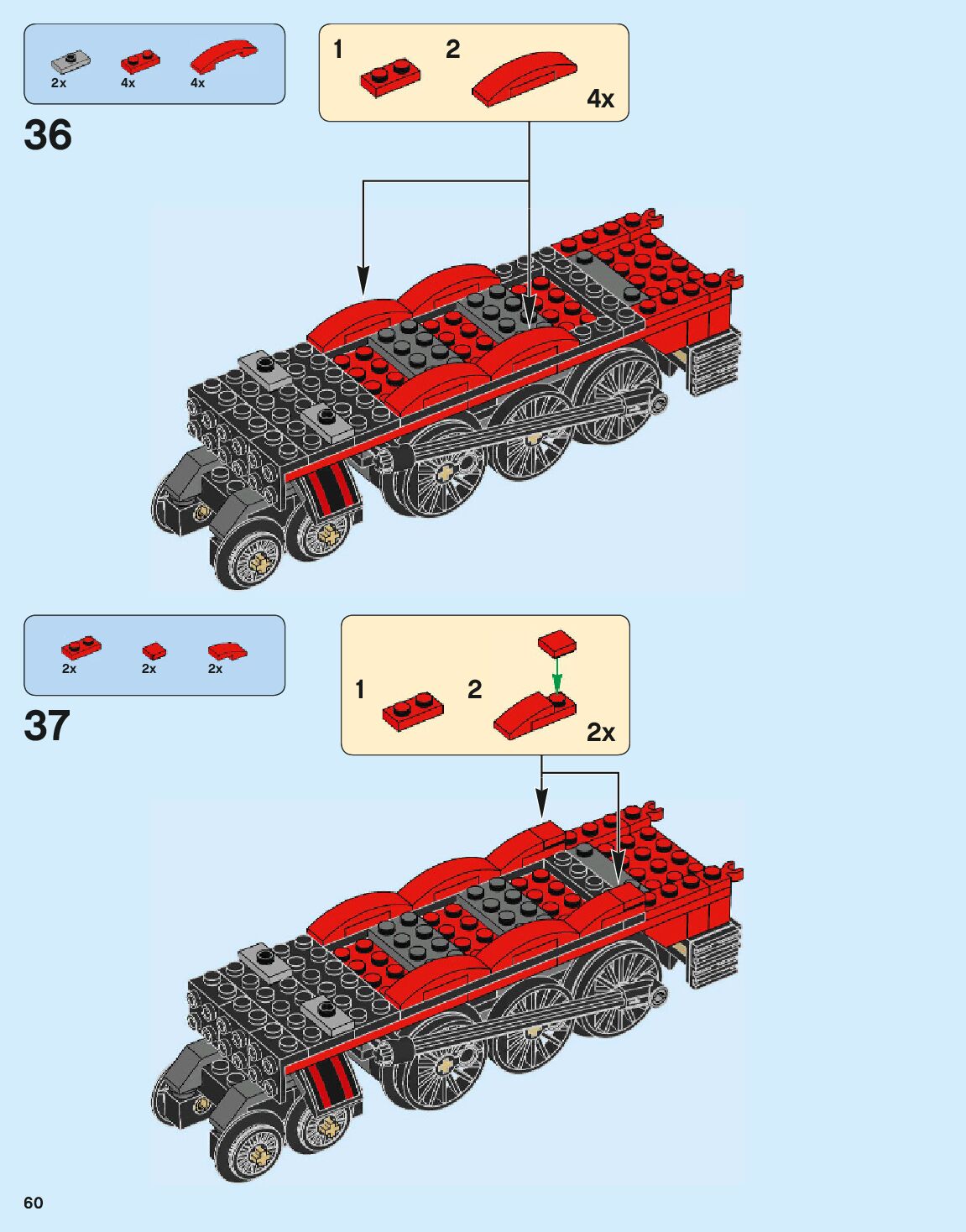 2x 4x 4x

36

1 2 4x

2x 2x 2x

37

1 2 2x

60