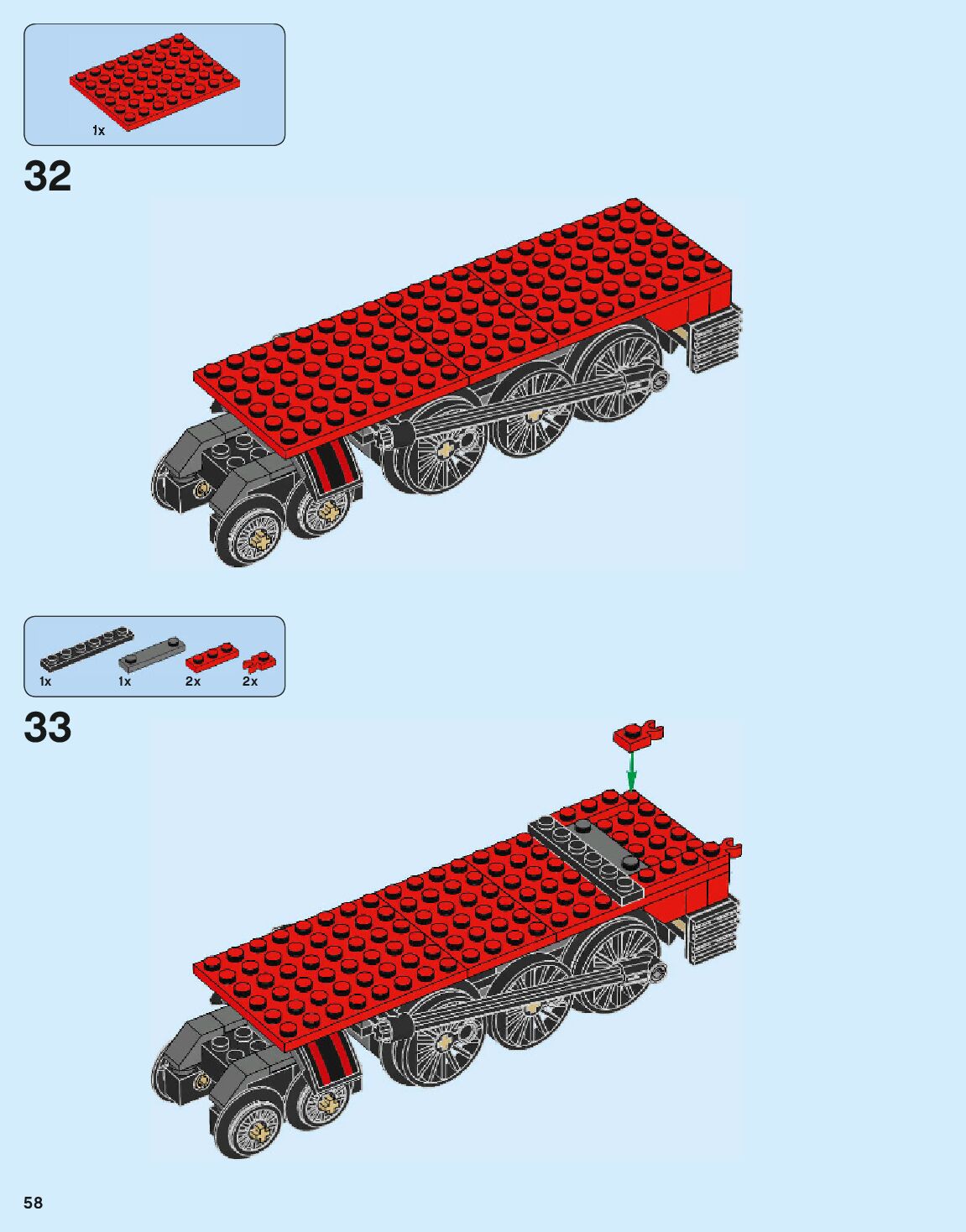 1x

32

1x 1x 2x 2x

33

58