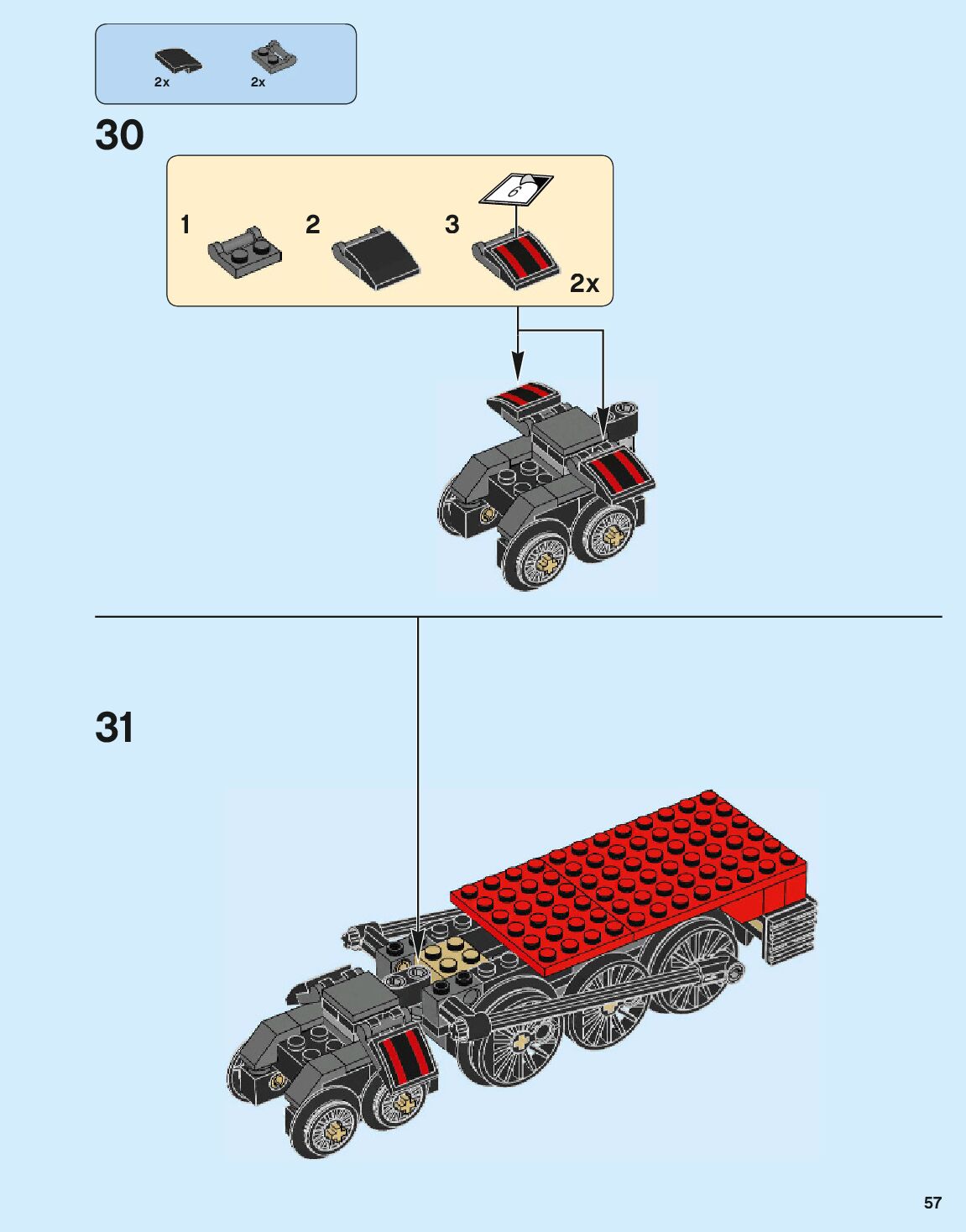 2x 2x

30

1 2 3

6

2x

31

57