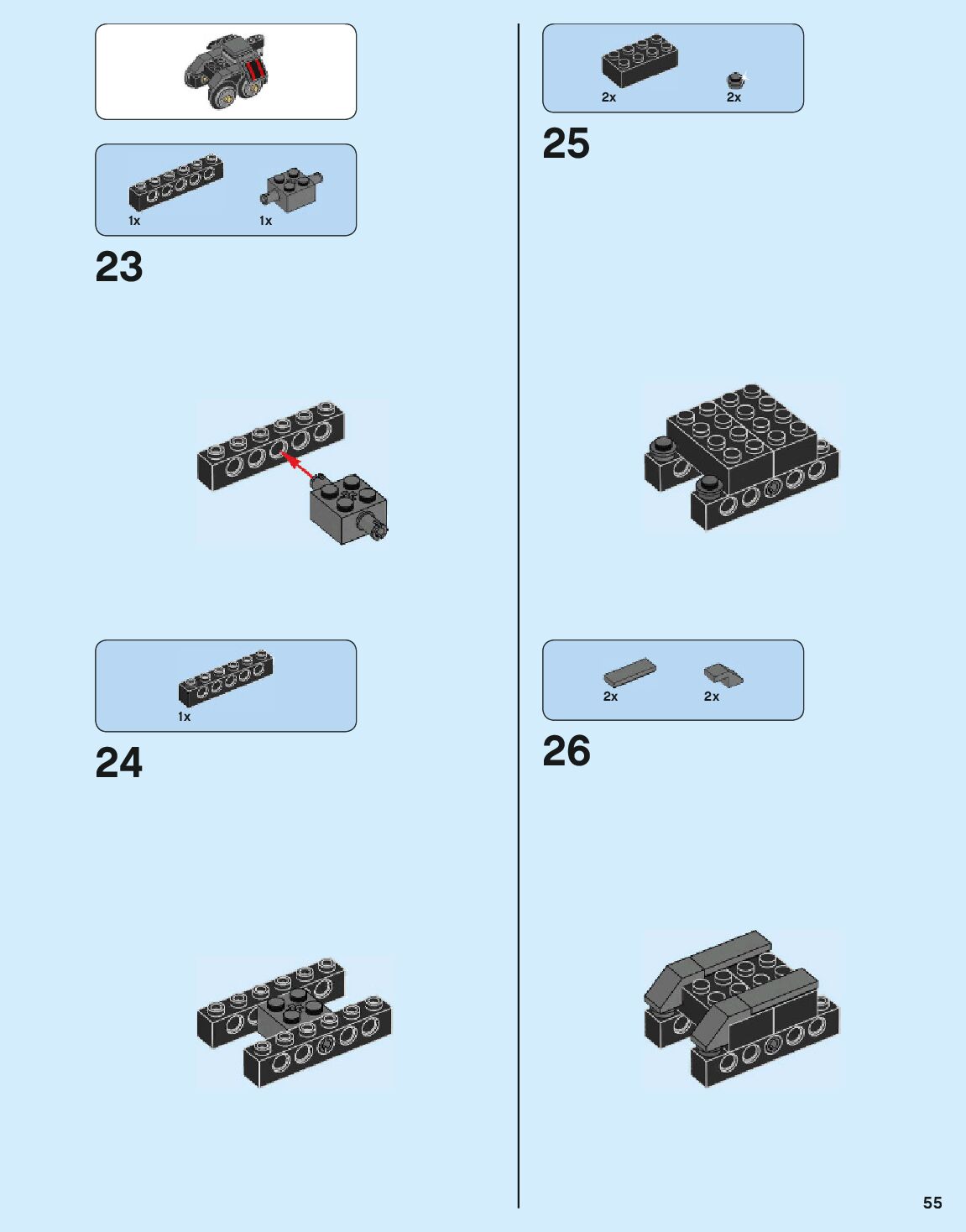 1x 1x

23

1x

24

2x 2x

25

2x 2x

26

55