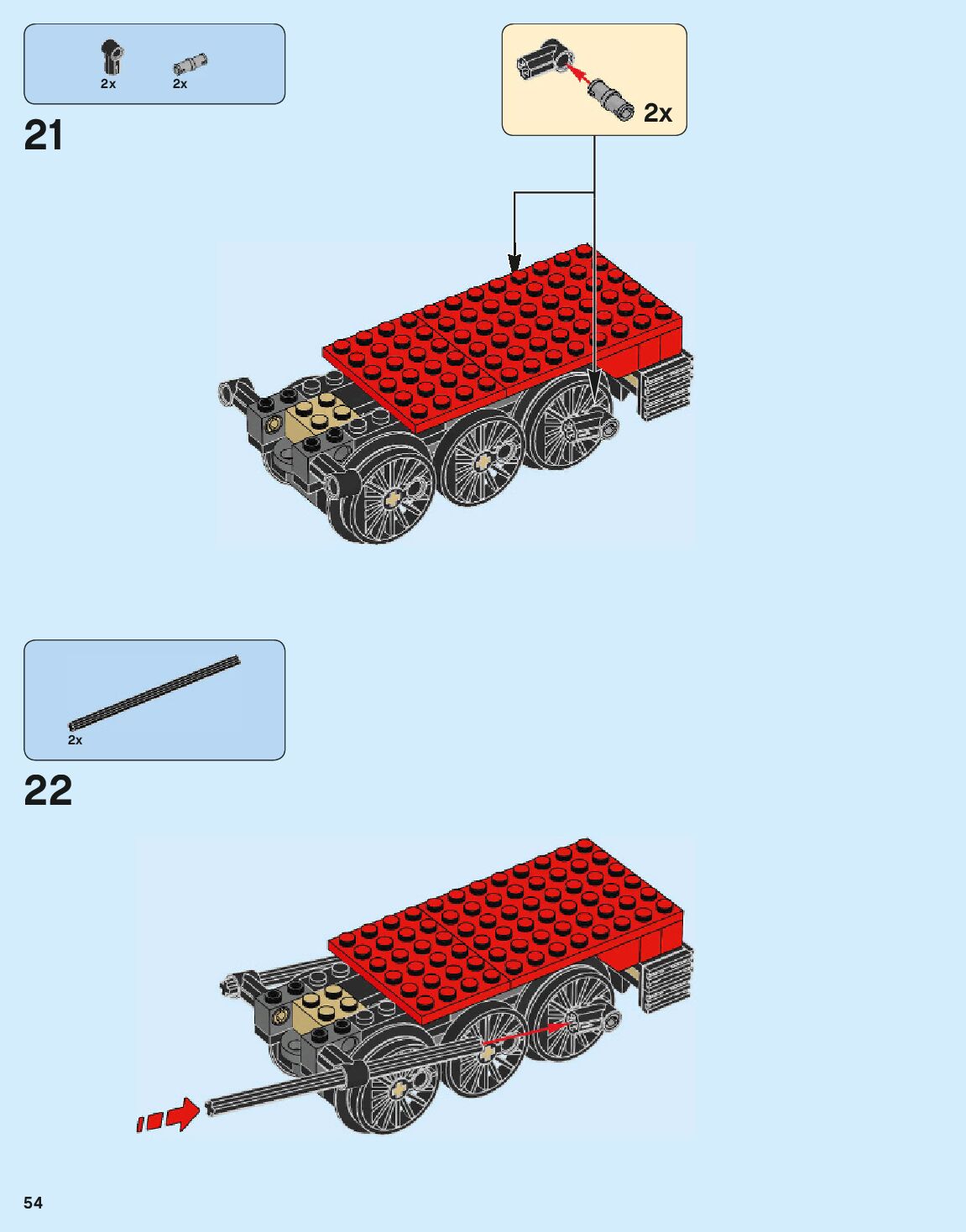 2x 2x

21

2x

2x

22

54