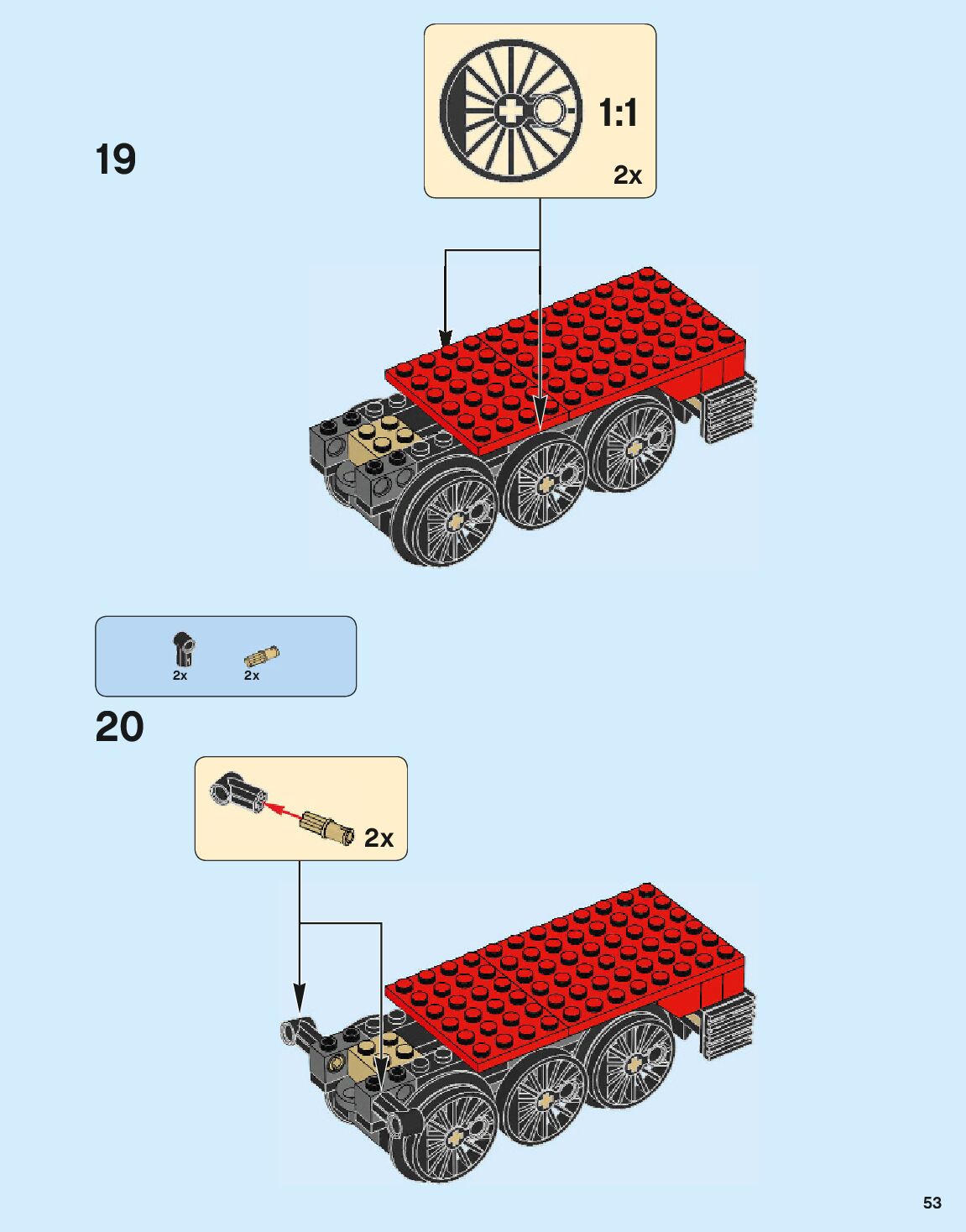 19

1:1

2x

2x

2x

20

2x

53