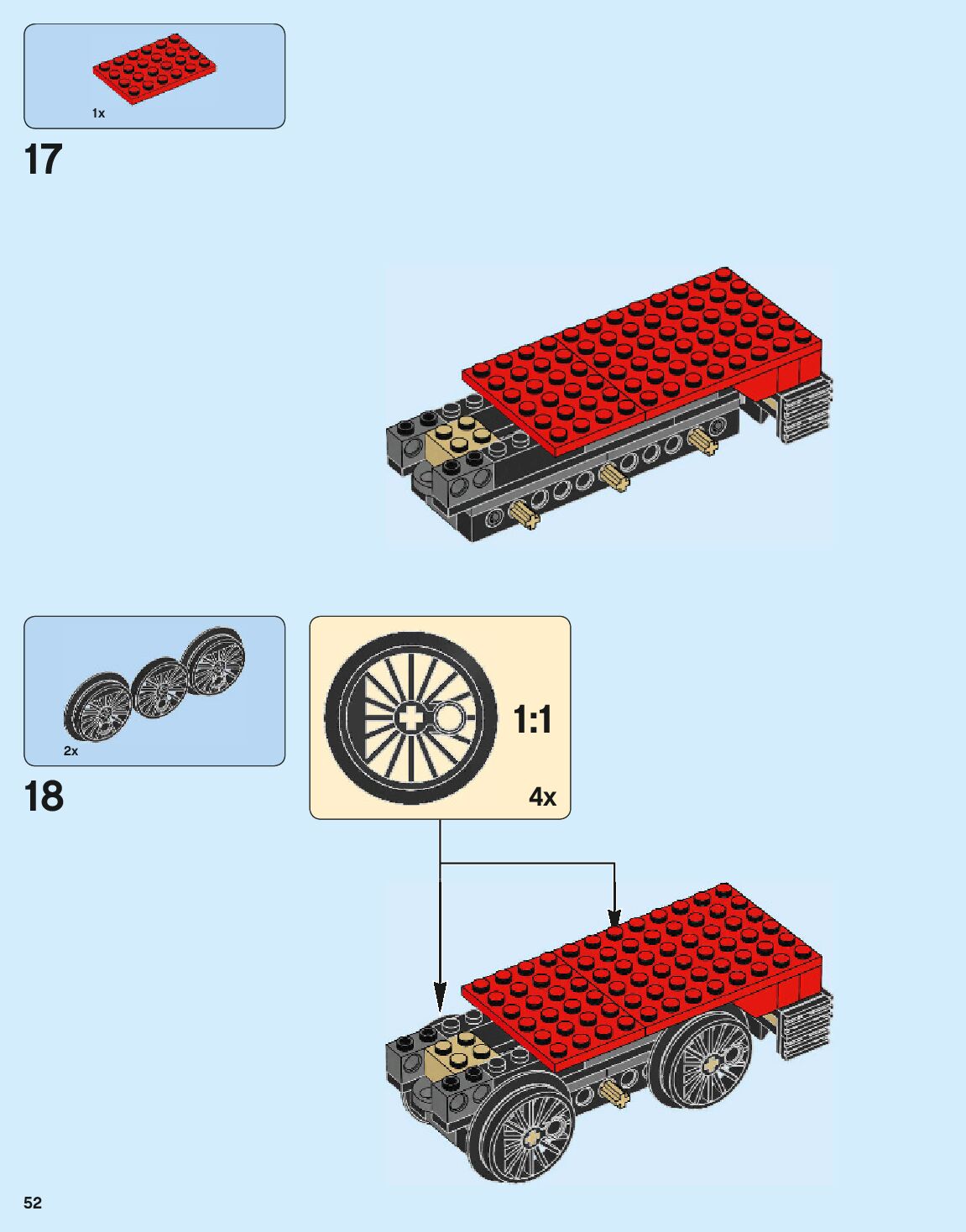 1x

17

2x

18

1:1

4x

52