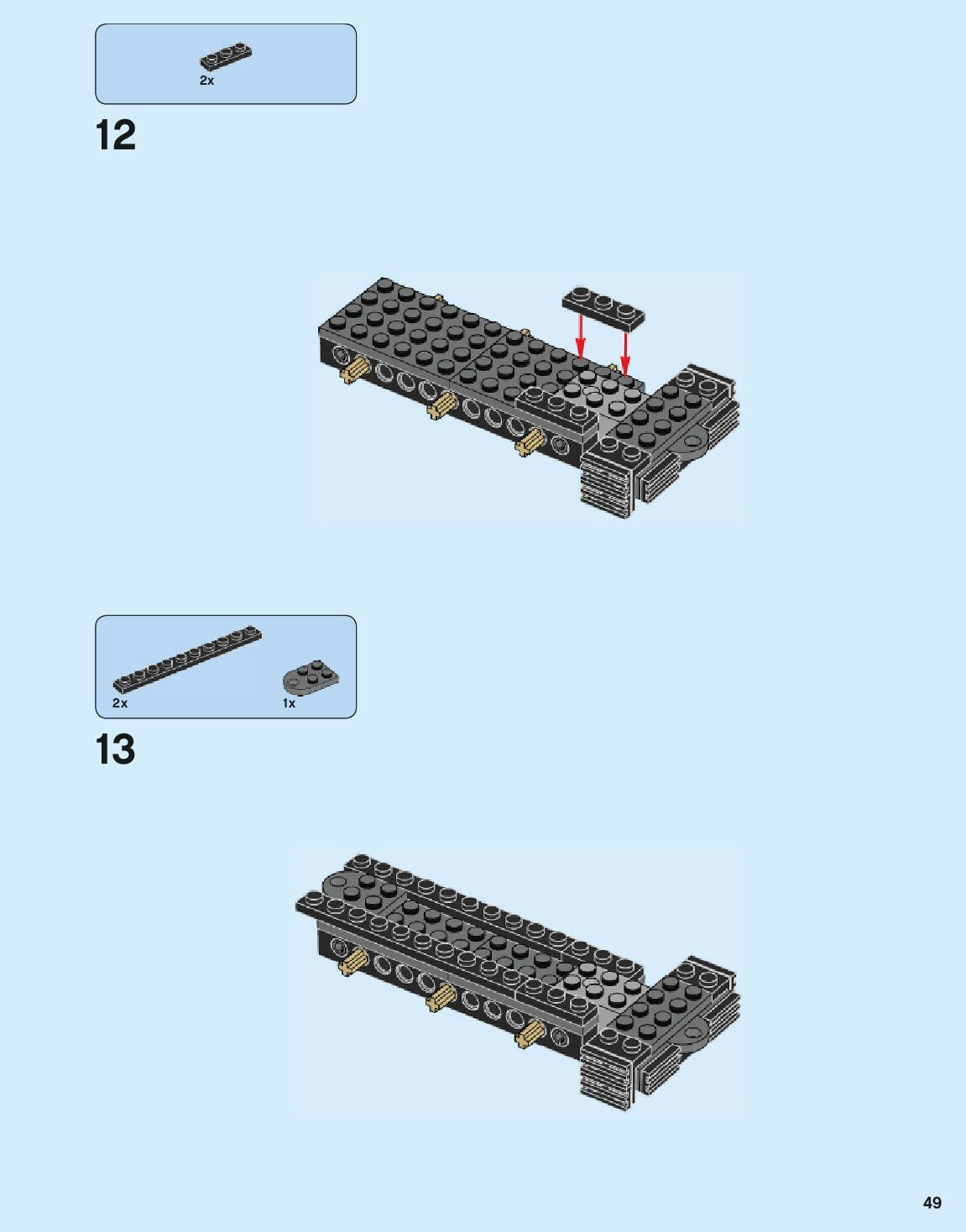 2x

12

2x

1x

13

49