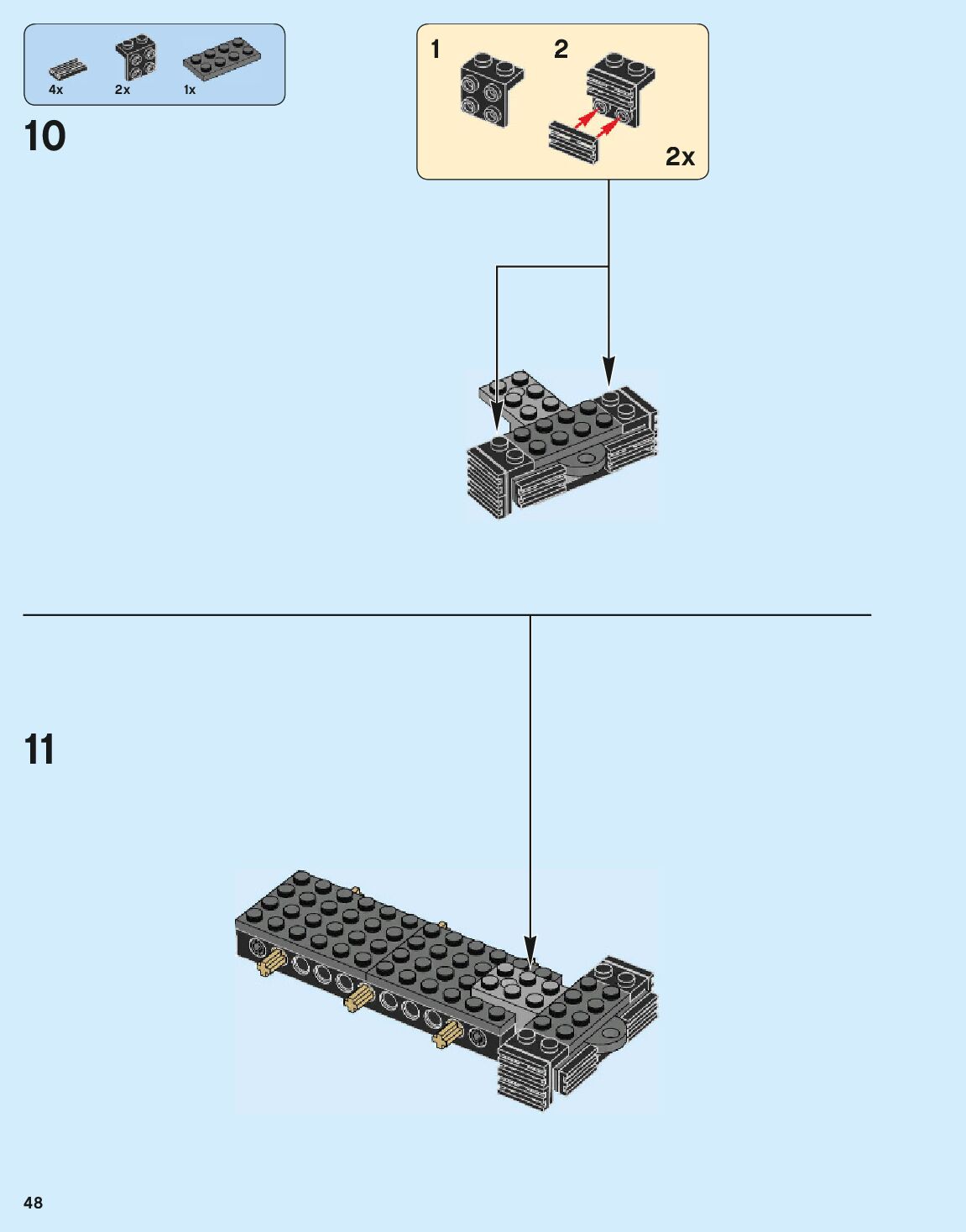 4x 2x 1x

10

1 2

2x

11

48