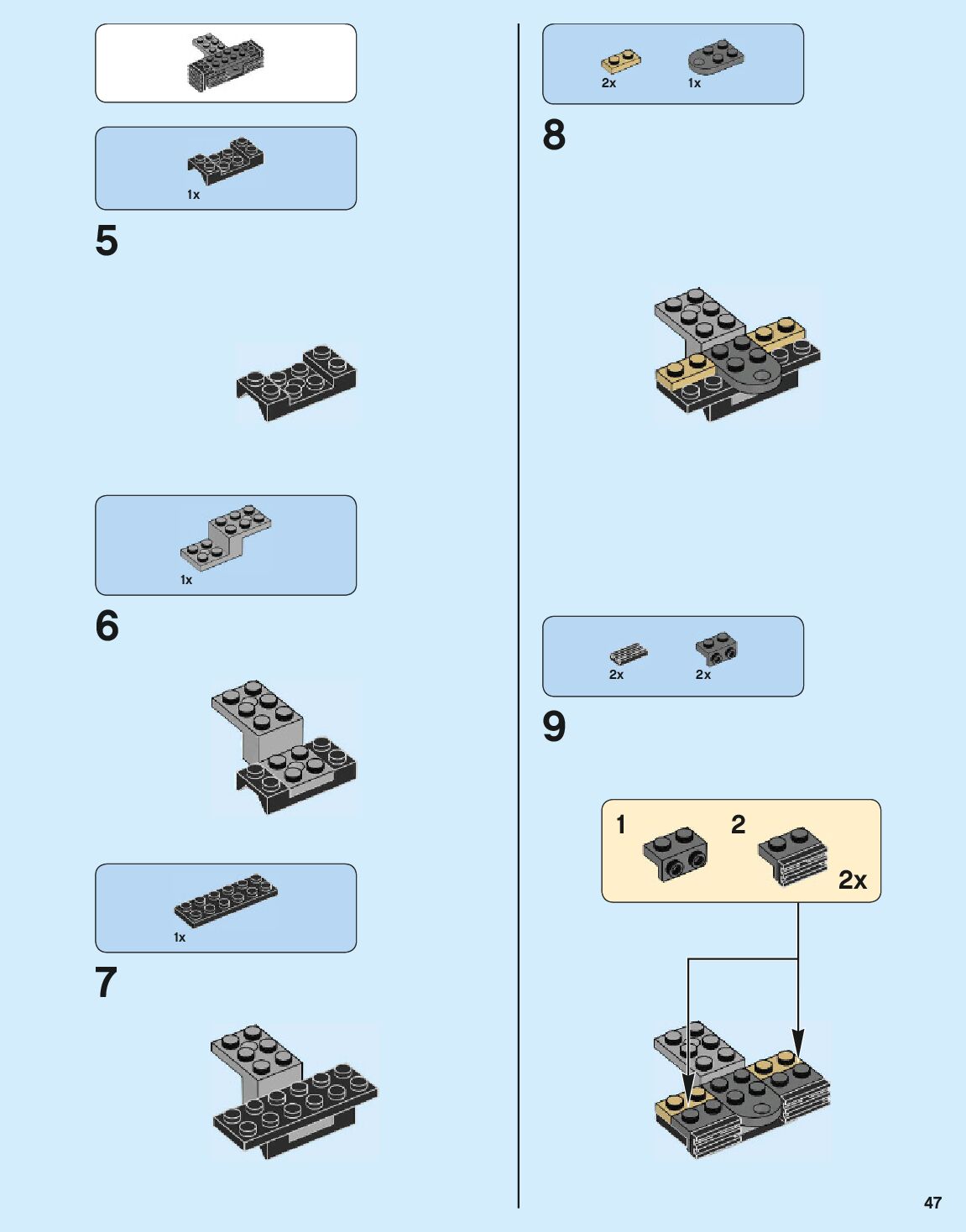 1x

5

1x

6

1x

7

2x 1x

8

2x 2x

9

1 2 2x

47