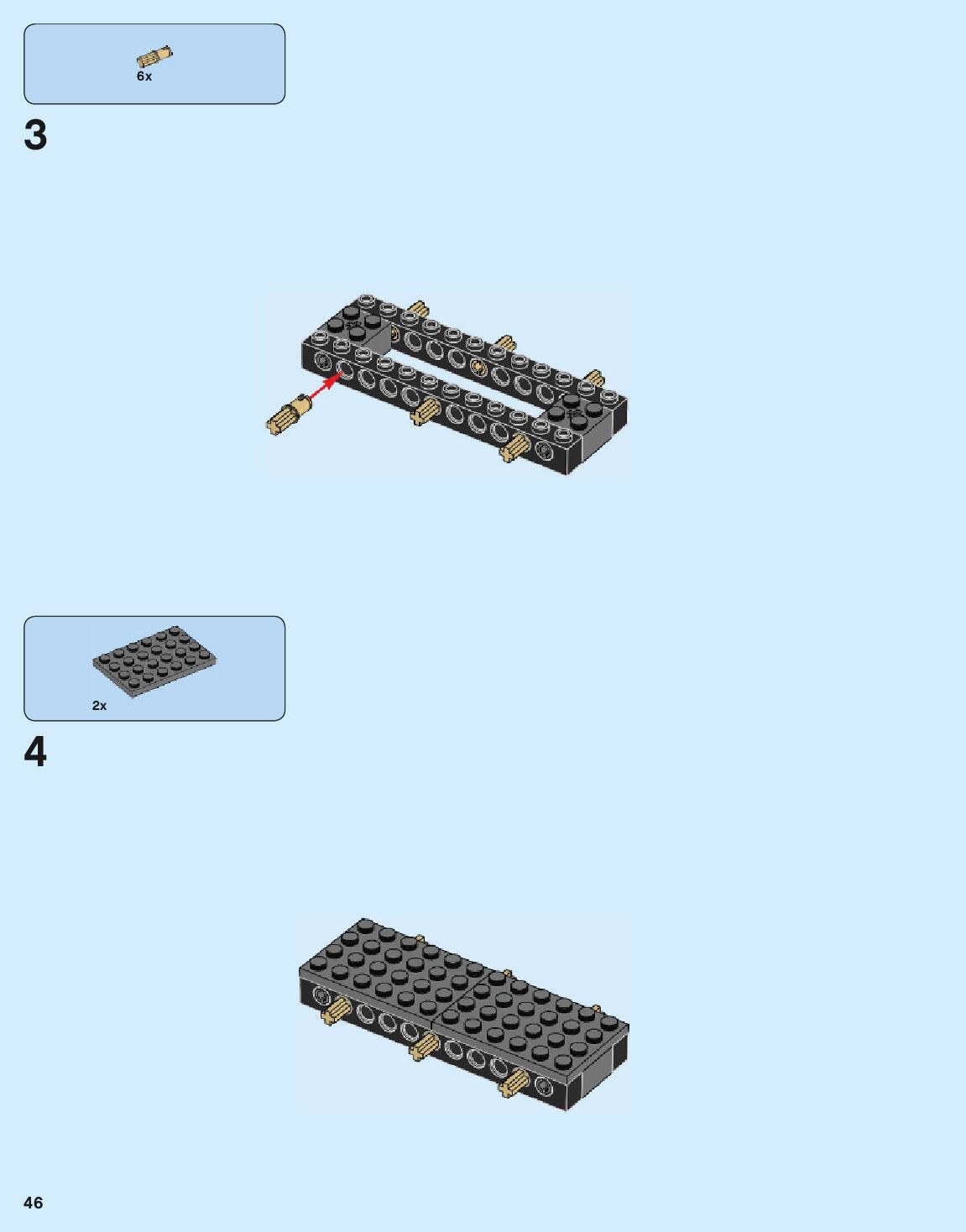 6x

3

2x

4

46