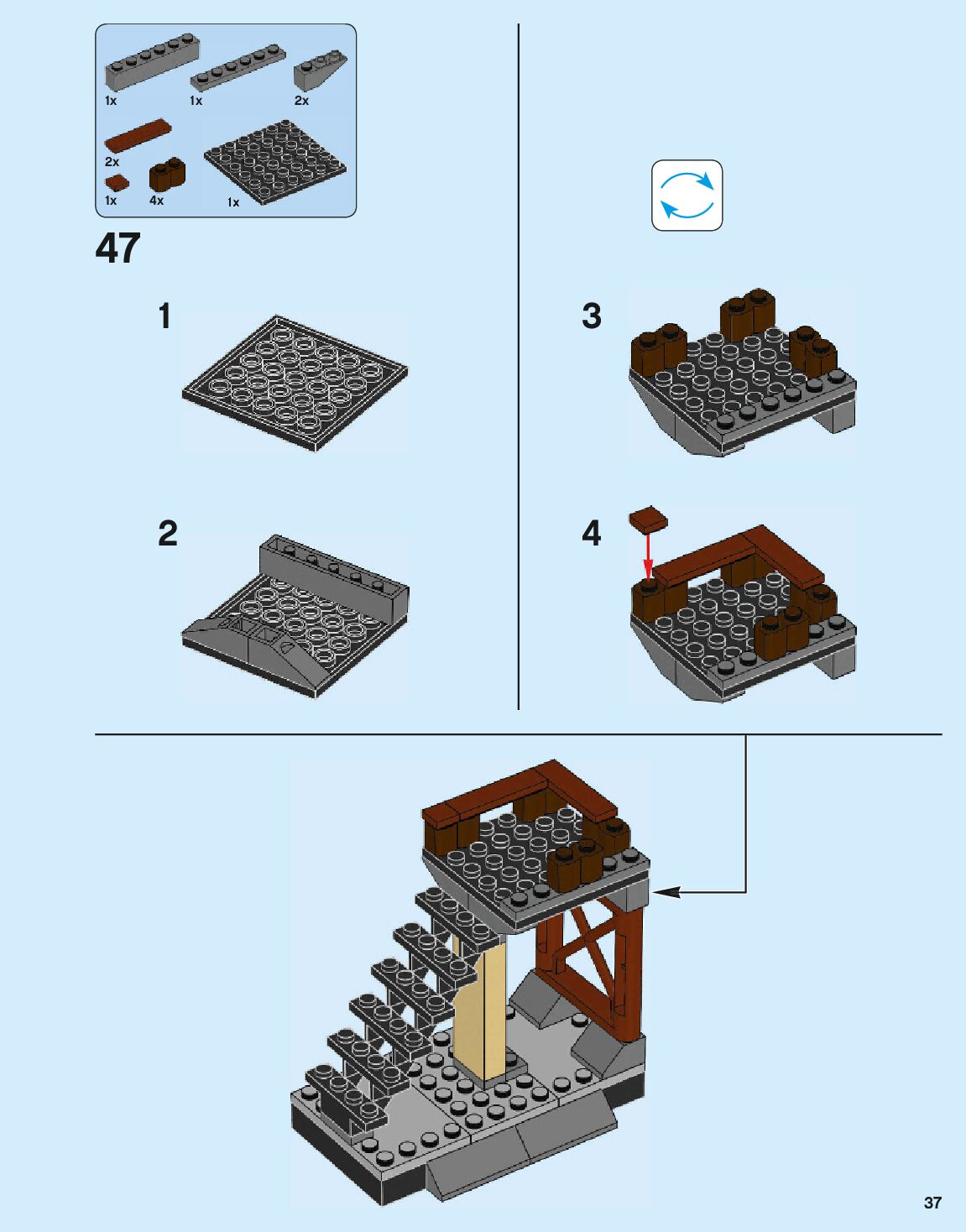 1x 1x 2x

2x

1x 4x 1x

47

1

2

3

4

37