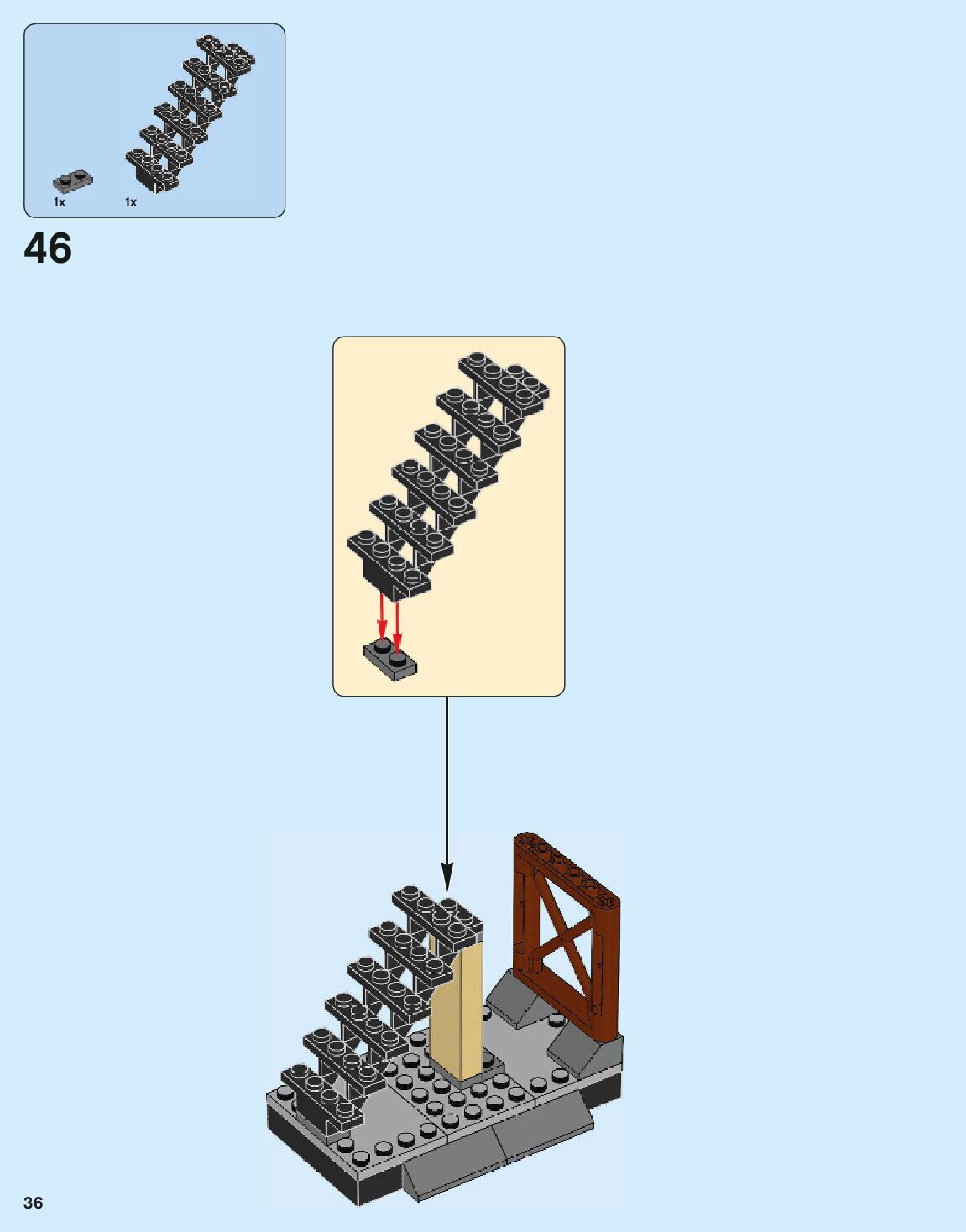 1x 1x

46

36