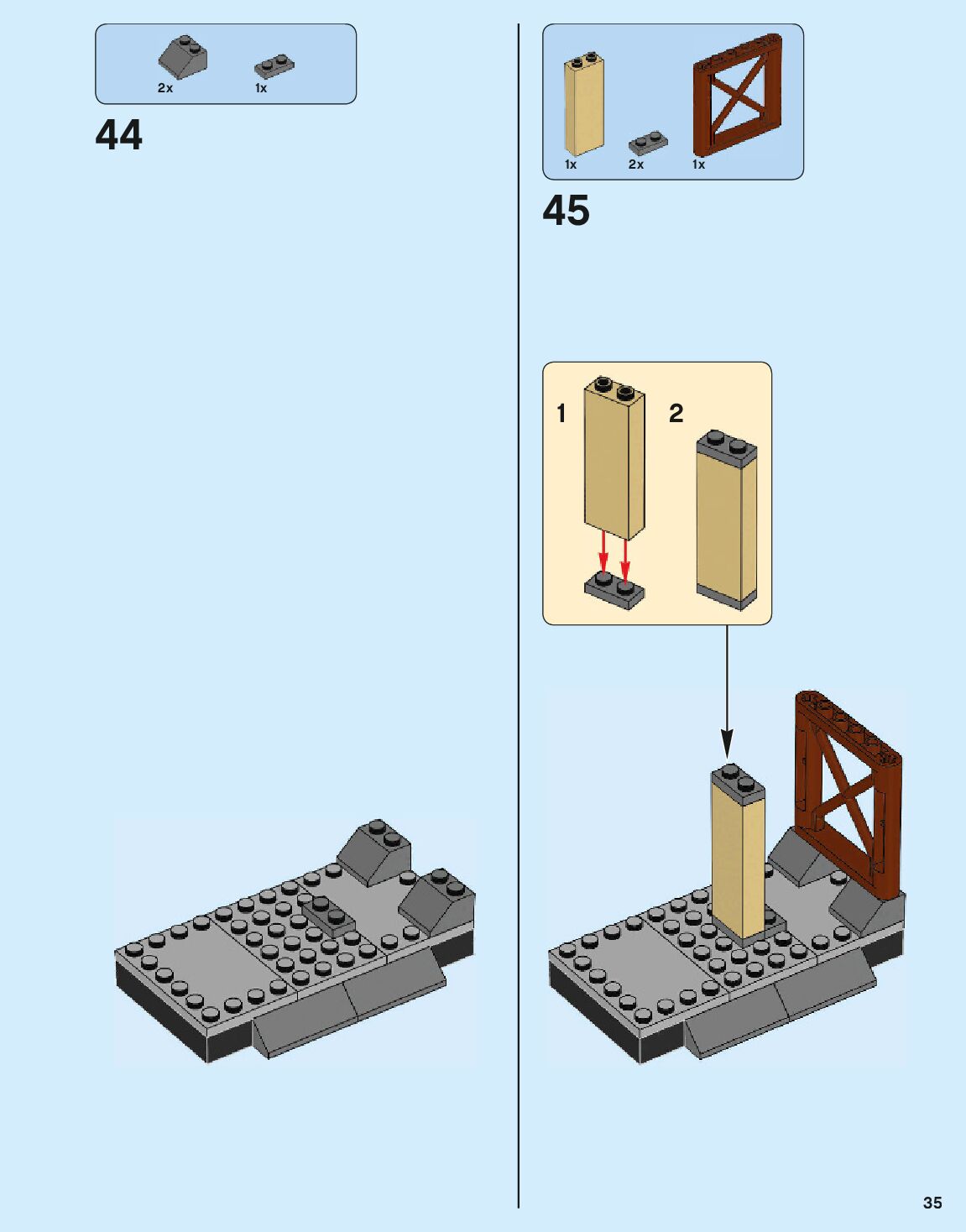 2x 1x

44

1x 2x 1x

45

1 2

35