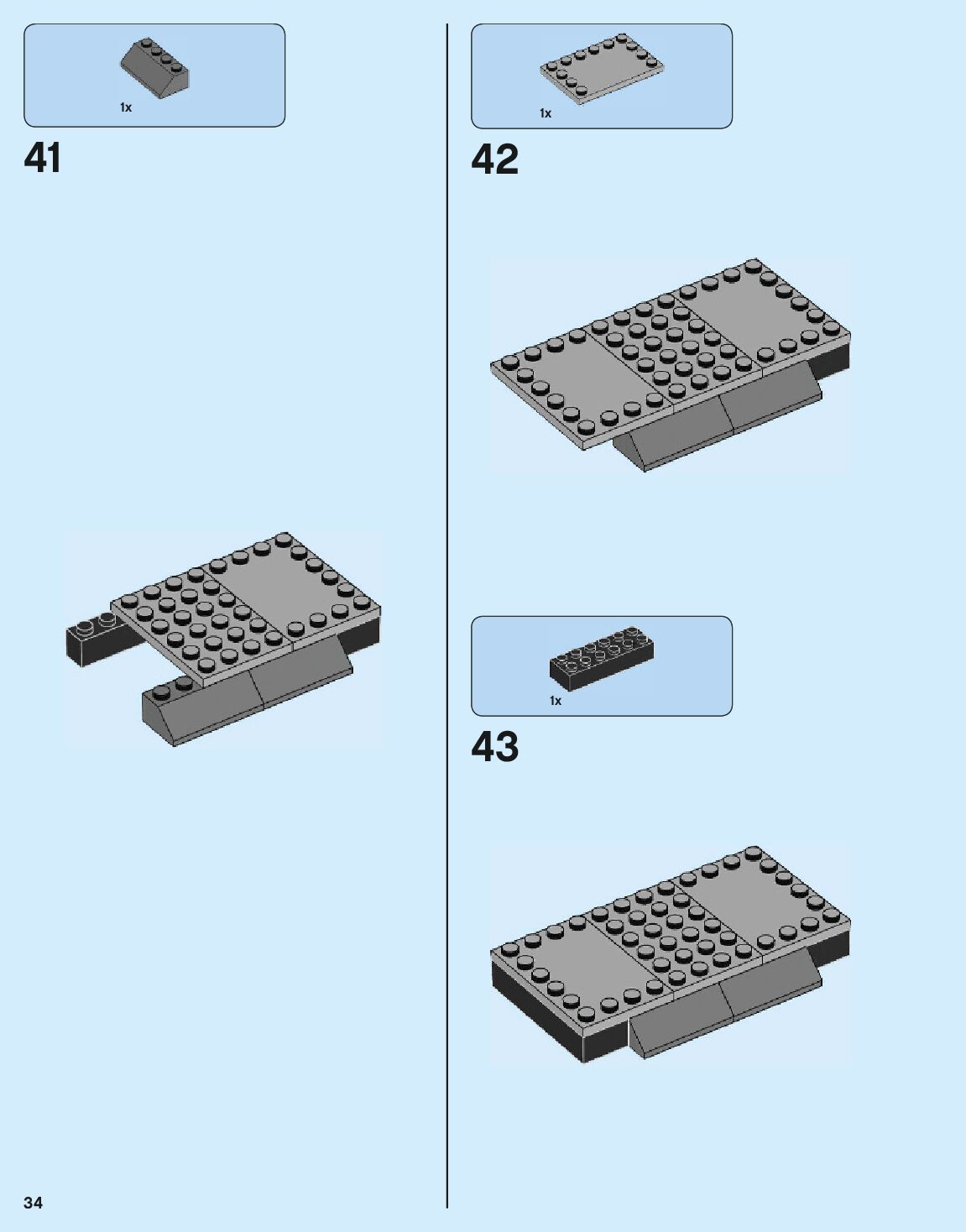 1x

41

34

1x

42

1x

43