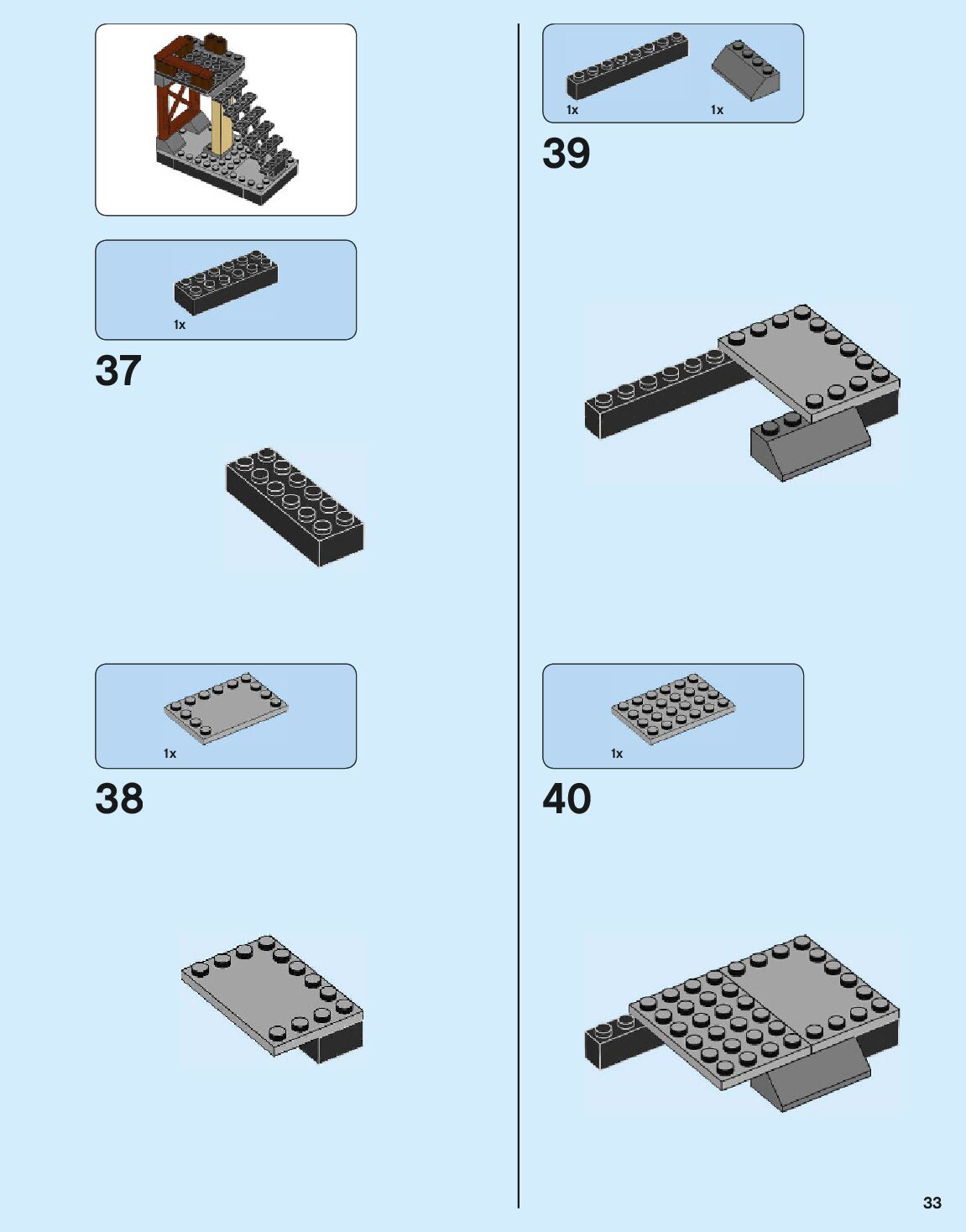 1x

37

1x

38

1x

1x

39

1x

40

33