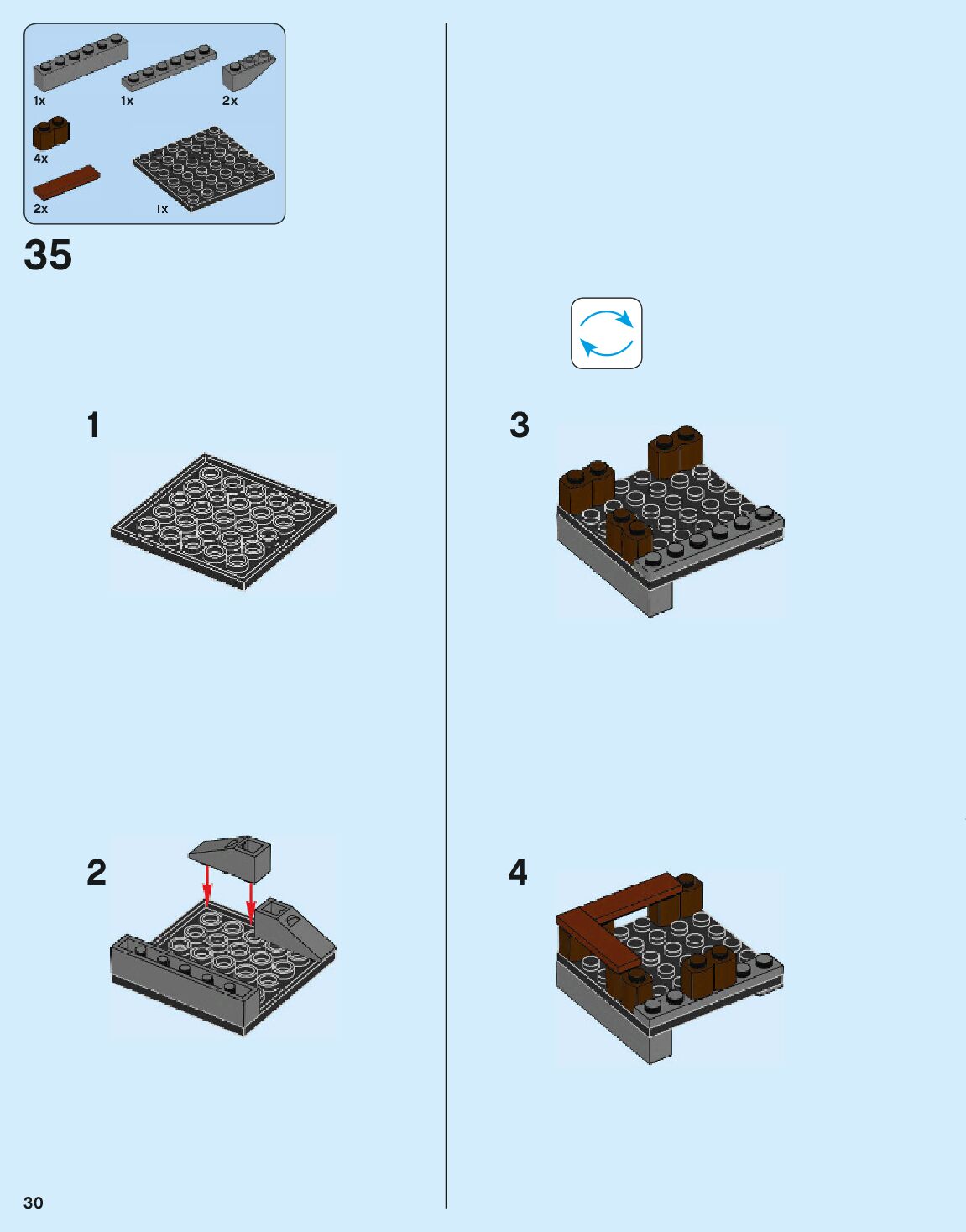 1x 1x 2x

4x

2x 1x

35

1

2

3

4

30