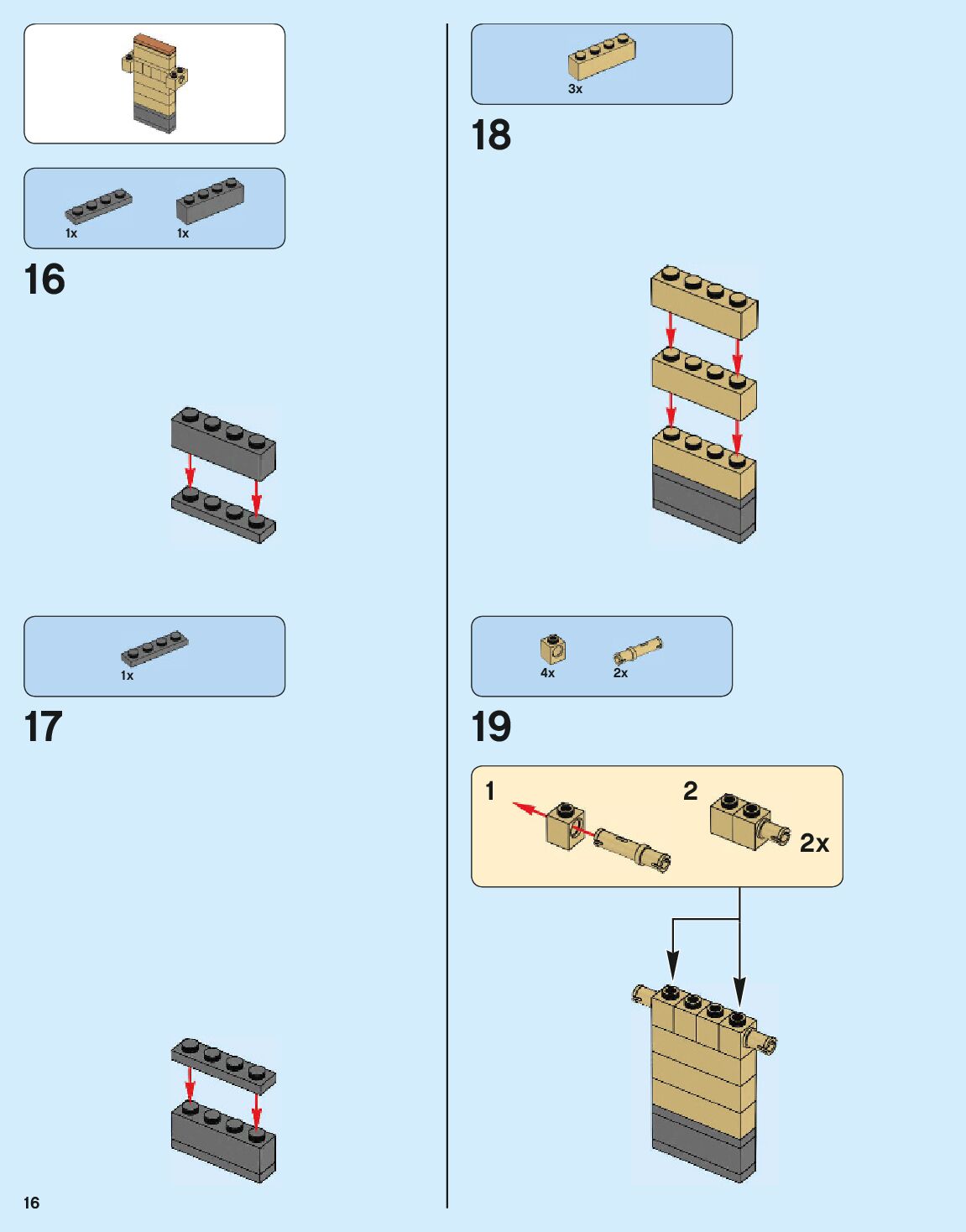 1x 1x

16

1x

17

3x

18

4x 2x

19

1

2

2x

16